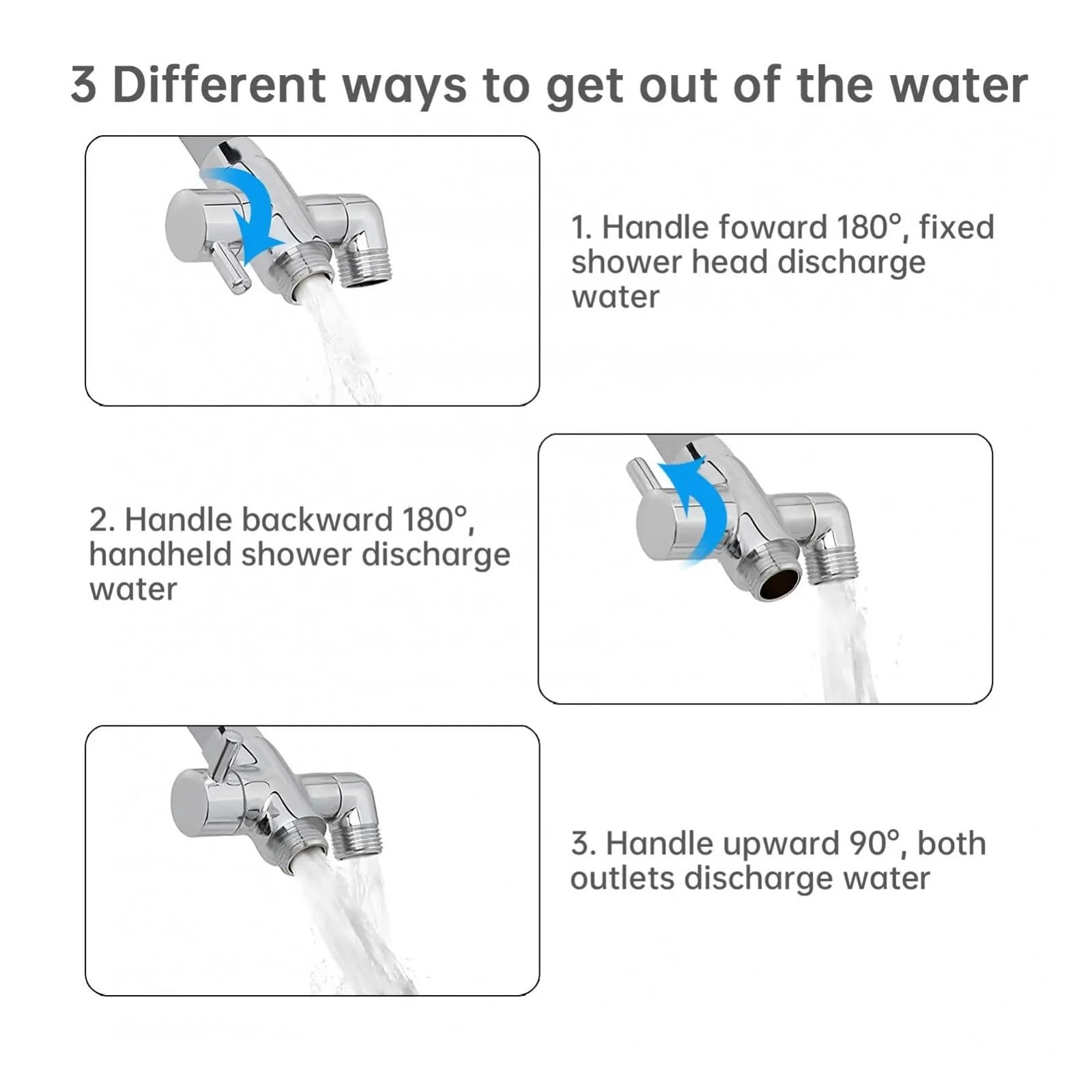 3 Different ways to get out of the water

1. Handle foward 180°, fixed shower head discharge water

2. Handle backward 180°, handheld shower discharge water

3. Handle upward 90°, both outlets discharge water