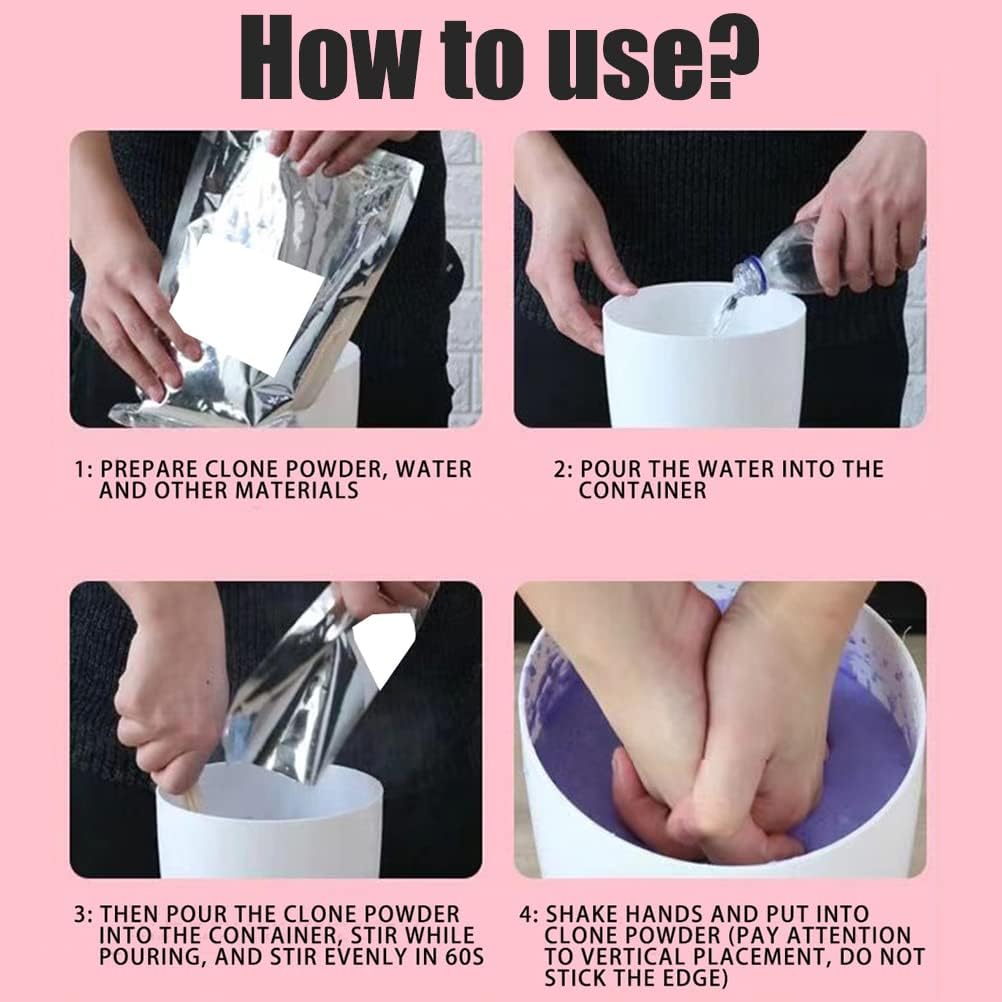 How to use?

1: PREPARE CLONE POWDER, WATER AND OTHER MATERIALS

2: POUR THE WATER INTO THE CONTAINER

3: THEN POUR THE CLONE POWDER INTO THE CONTAINER, STIR WHILE POURING, AND STIR EVENLY IN 60S

4: SHAKE HANDS AND PUT INTO CLONE POWDER (PAY ATTENTION TO VERTICAL PLACEMENT, DO NOT STICK THE EDGE)