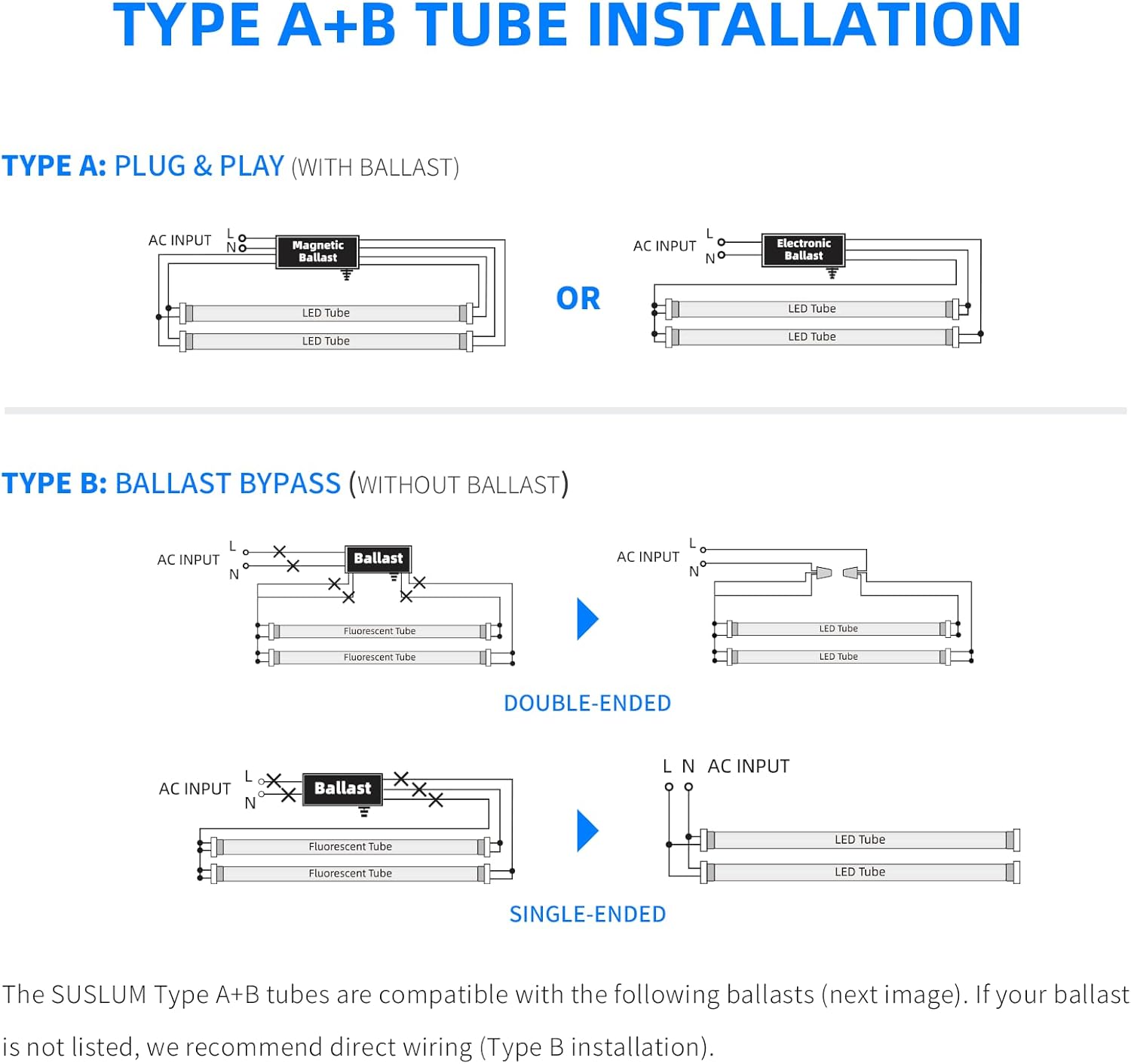 TYPE A+B TUBE INSTALLATION

TYPE A: PLUG & PLAY (WITH BALLAST)

AC INPUT L N Magnetic Ballast

LED Tube

LED Tube

OR

AC INPUT L N Electronic Ballast

LED Tube

LED Tube

TYPE B: BALLAST BYPASS (WITHOUT BALLAST)

AC INPUT L N Ballast

Fluorescent Tube

Fluorescent Tube

AC INPUT L N

LED Tube

LED Tube

DOUBLE-ENDED

AC INPUT L N Ballast

Fluorescent Tube

Fluorescent Tube

L N AC INPUT

LED Tube

LED Tube

SINGLE-ENDED

The SUSLUM Type A+B tubes are compatible with the following ballasts (next image). If your ballast is not listed, we recommend direct wiring (Type B installation).