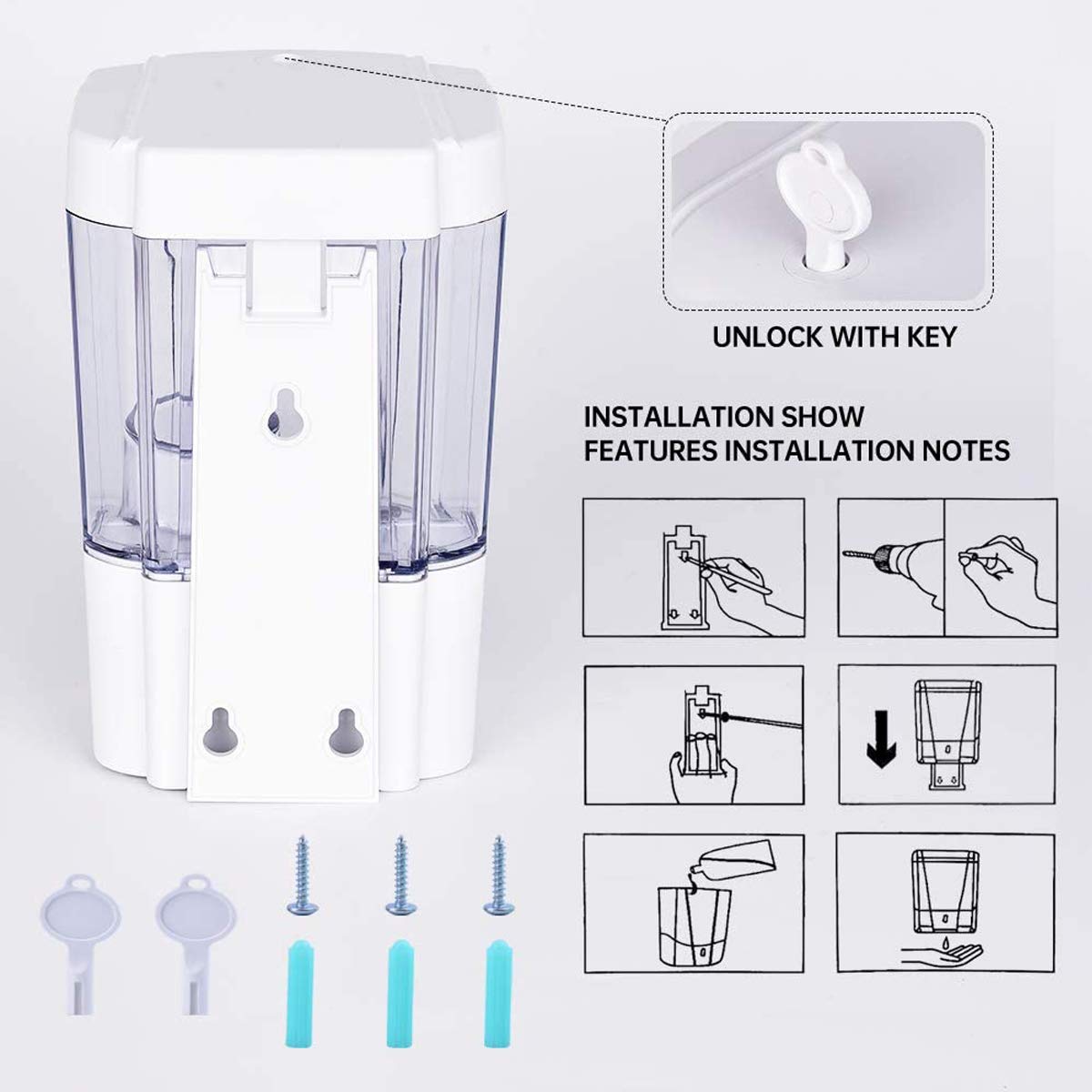 UNLOCK WITH KEY

INSTALLATION SHOW
FEATURES INSTALLATION NOTES