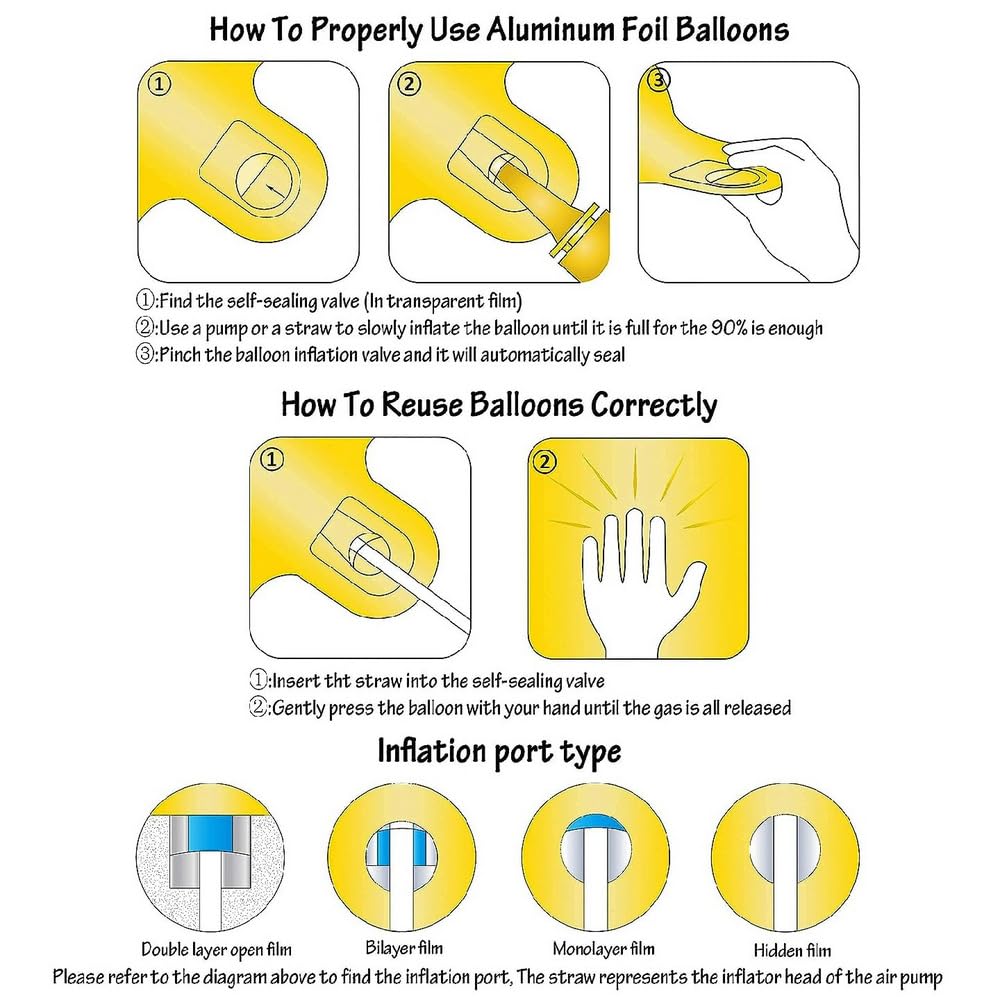 How To Properly Use Aluminum Foil Balloons

①

②

③

①:Find the self-sealing valve (In transparent film)
②:Use a pump or a straw to slowly inflate the balloon until it is full for the 90% is enough
③:Pinch the balloon inflation valve and it will automatically seal

How To Reuse Balloons Correctly

①

②

①:Insert tht straw into the self-sealing valve
②:Gently press the balloon with your hand until the gas is all released

Inflation port type

Double layer open film

Bilayer film

Monolayer film

Hidden film

Please refer to the diagram above to find the inflation port, The straw represents the inflator head of the air pump