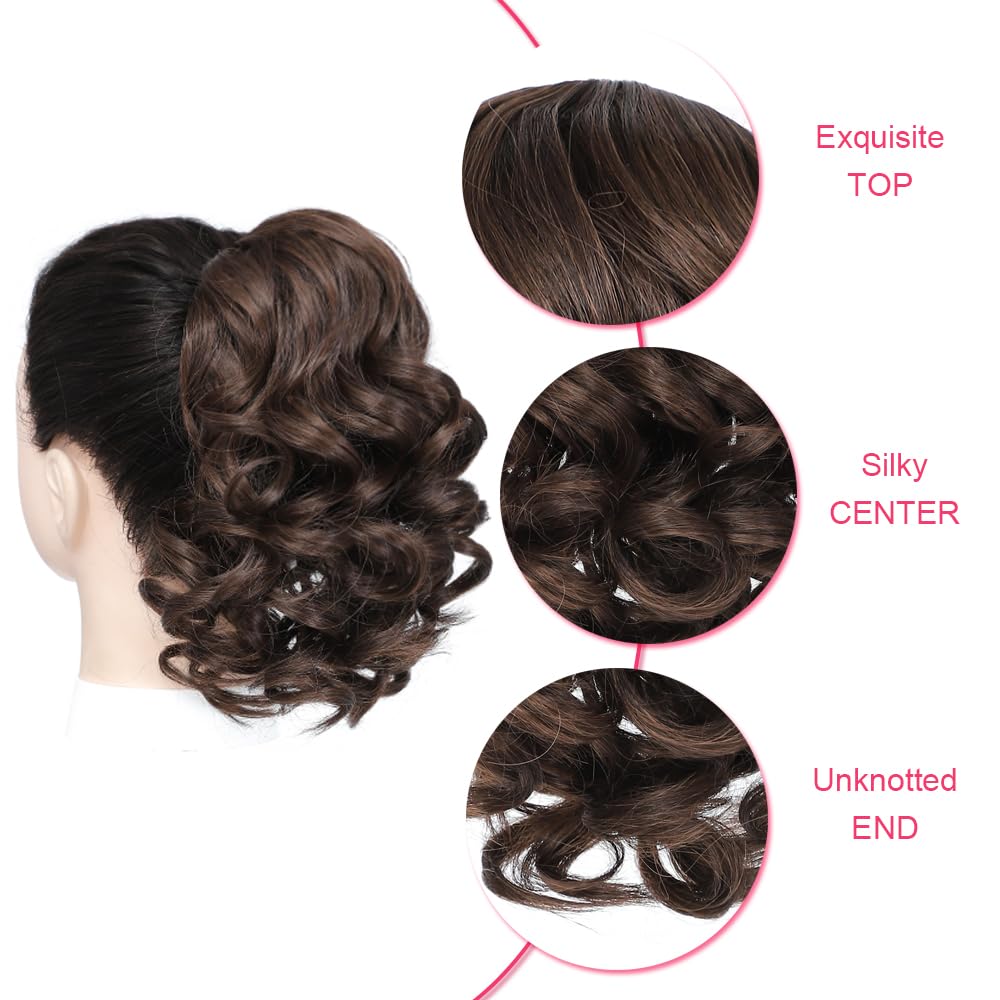 Exquisite
TOP

Silky
CENTER

Unknotted
END