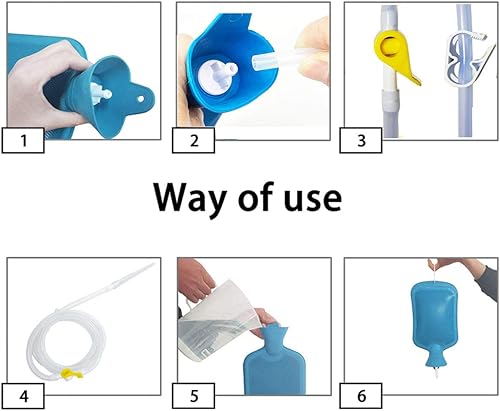 1

2

3

Way of use

4

5

6