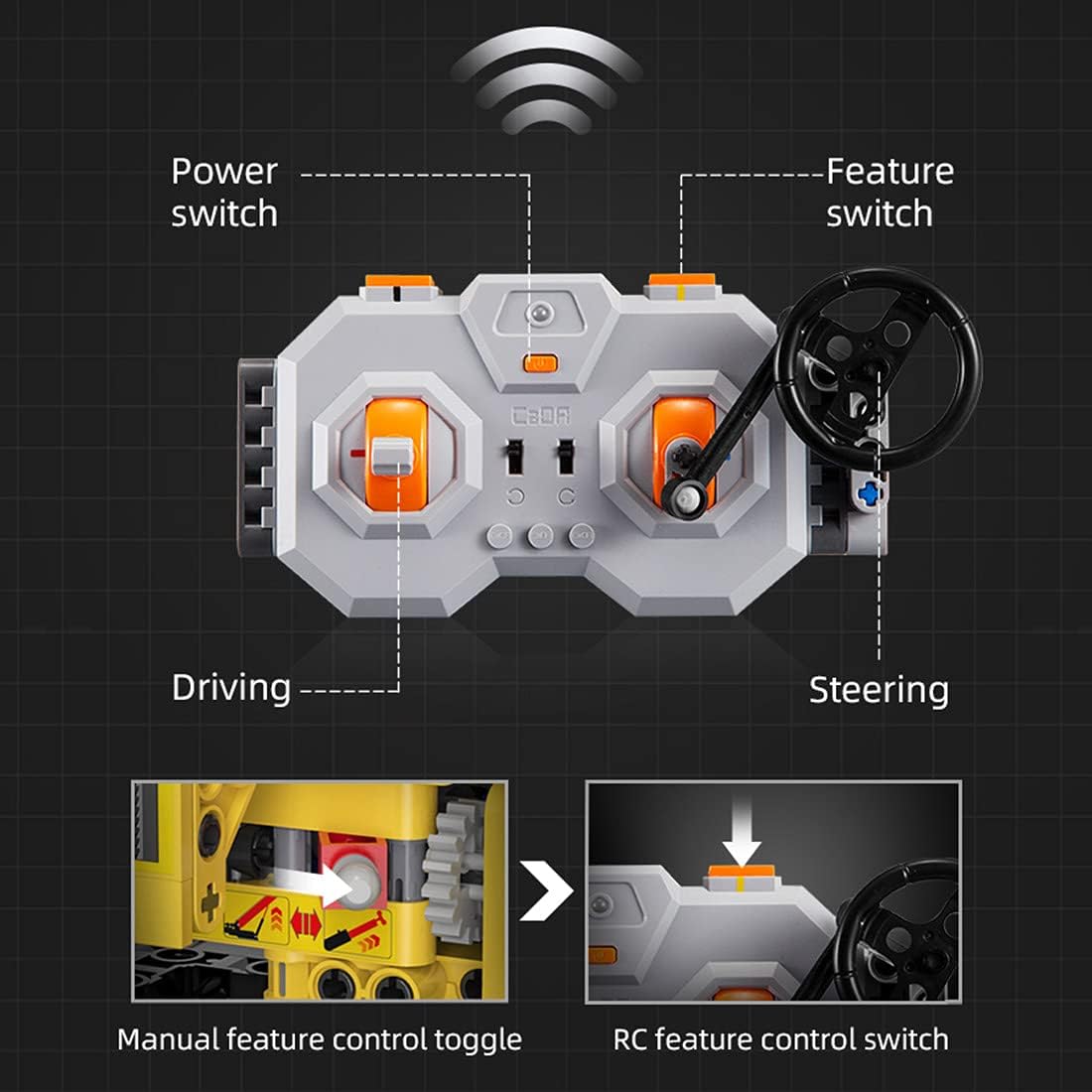 Power switch

Feature switch

CaDA

Driving

Steering

Manual feature control toggle

RC feature control switch