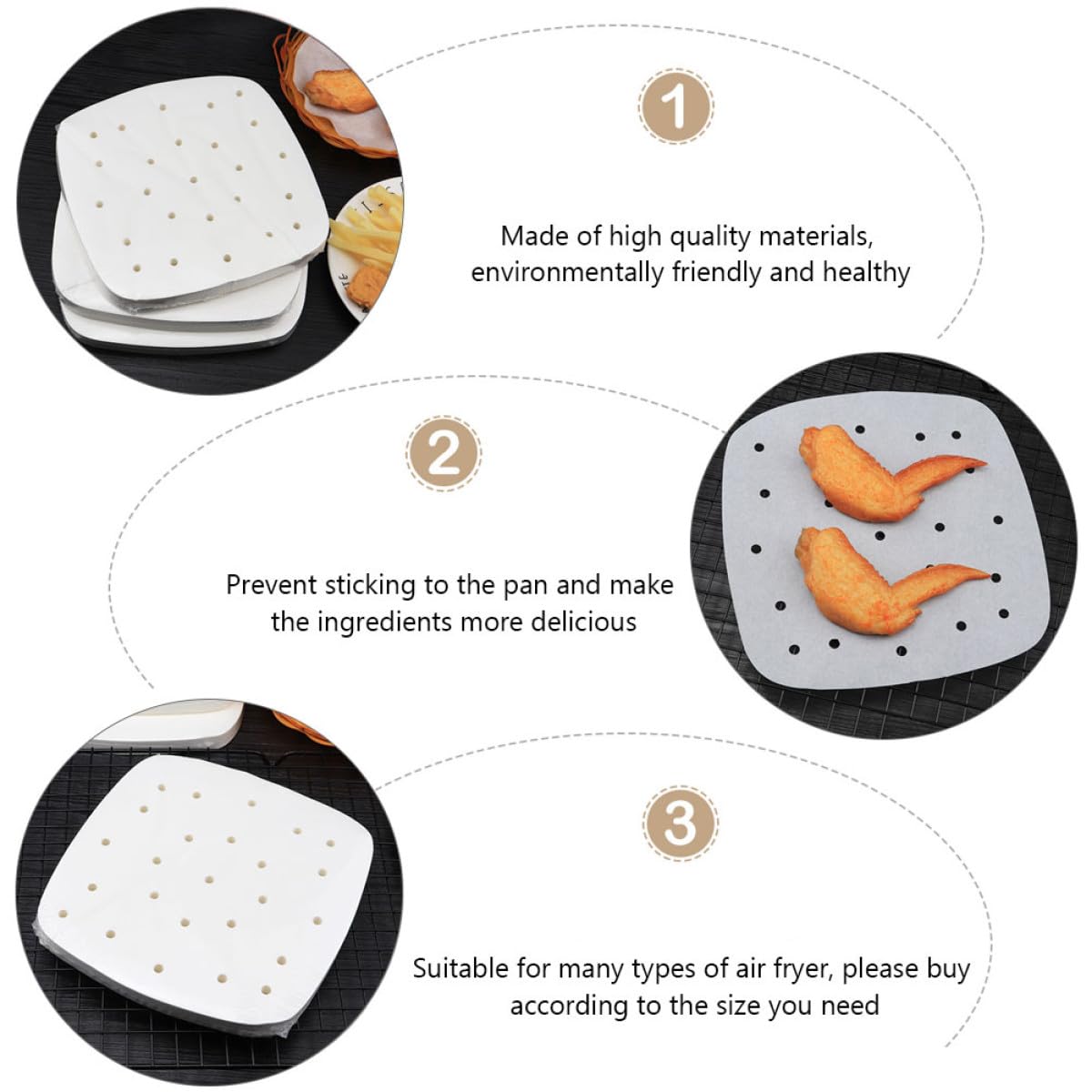 1

Made of high quality materials, environmentally friendly and healthy

2

Prevent sticking to the pan and make the ingredients more delicious

3

Suitable for many types of air fryer, please buy according to the size you need