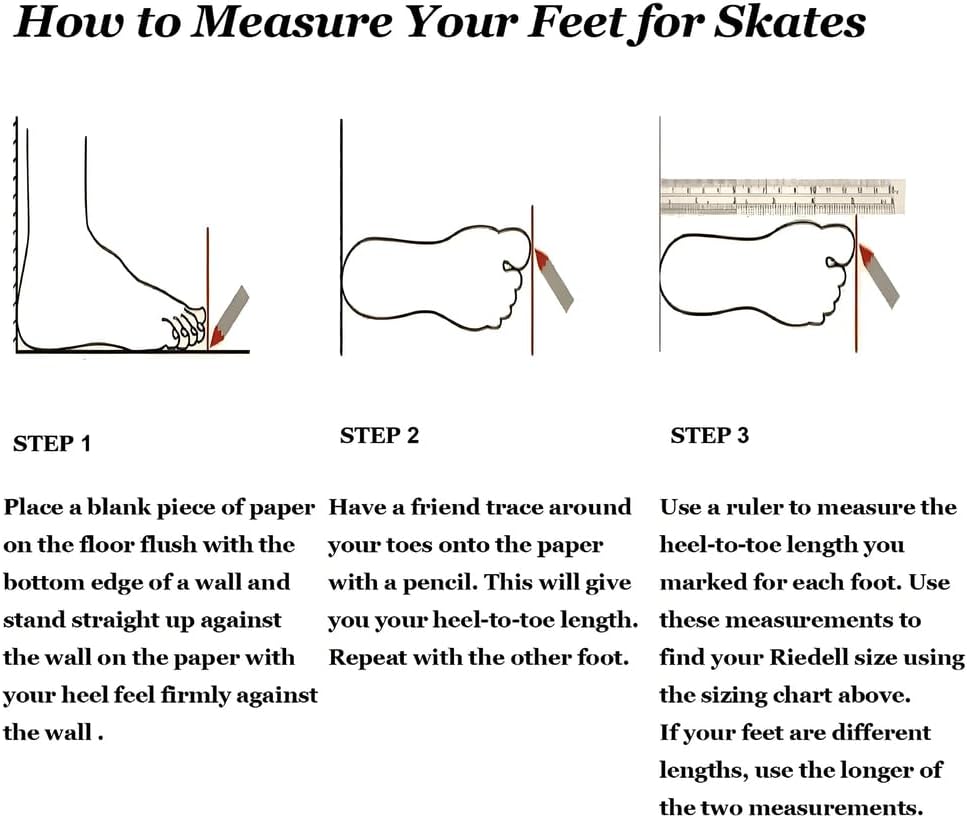 How to Measure Your Feet for Skates

STEP 1

Place a blank piece of paper on the floor flush with the bottom edge of a wall and stand straight up against the wall on the paper with your heel feel firmly against the wall .

STEP 2

Have a friend trace around your toes onto the paper with a pencil. This will give you your heel-to-toe length. Repeat with the other foot.

STEP 3

Use a ruler to measure the heel-to-toe length you marked for each foot. Use these measurements to find your Riedell size using the sizing chart above.
If your feet are different lengths, use the longer of the two measurements.