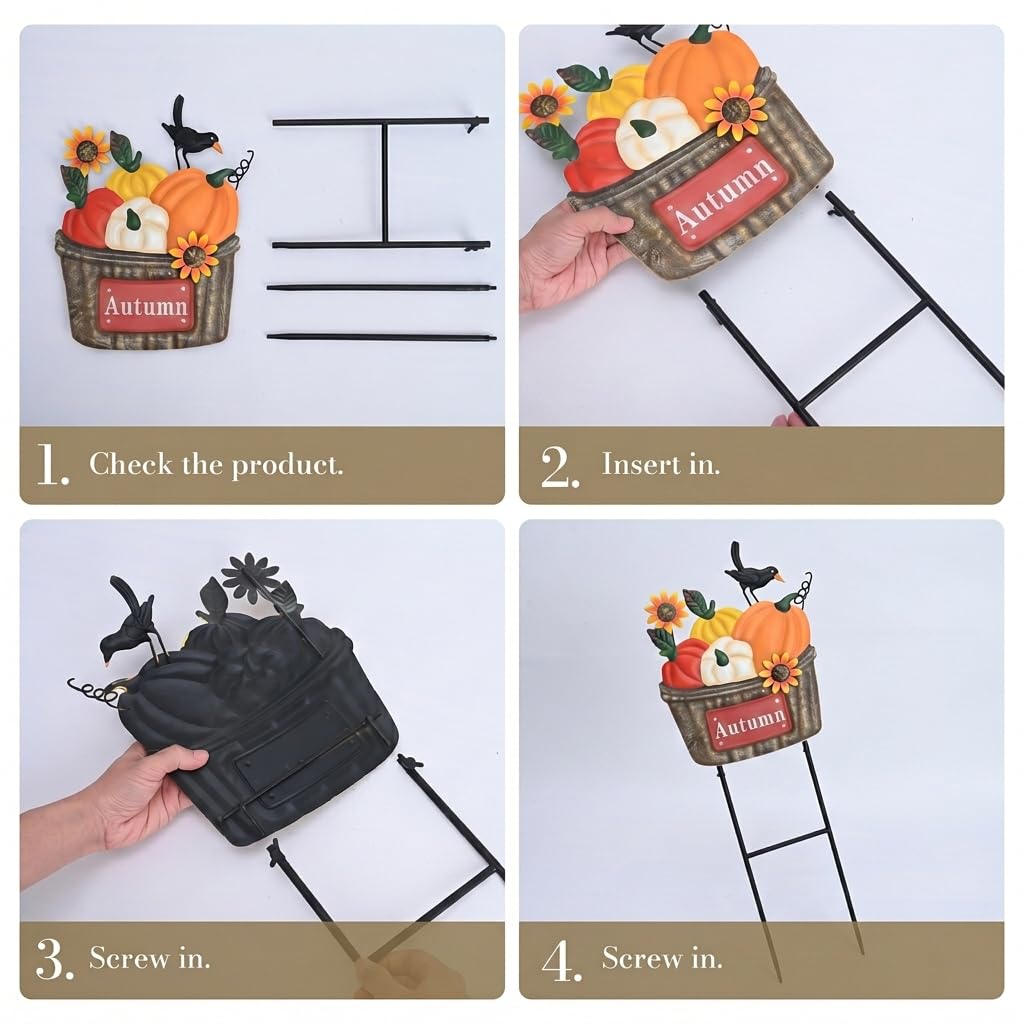 Autumn

1. Check the product.

Autumn

2. Insert in.

3. Screw in.

Autumn

4. Screw in.