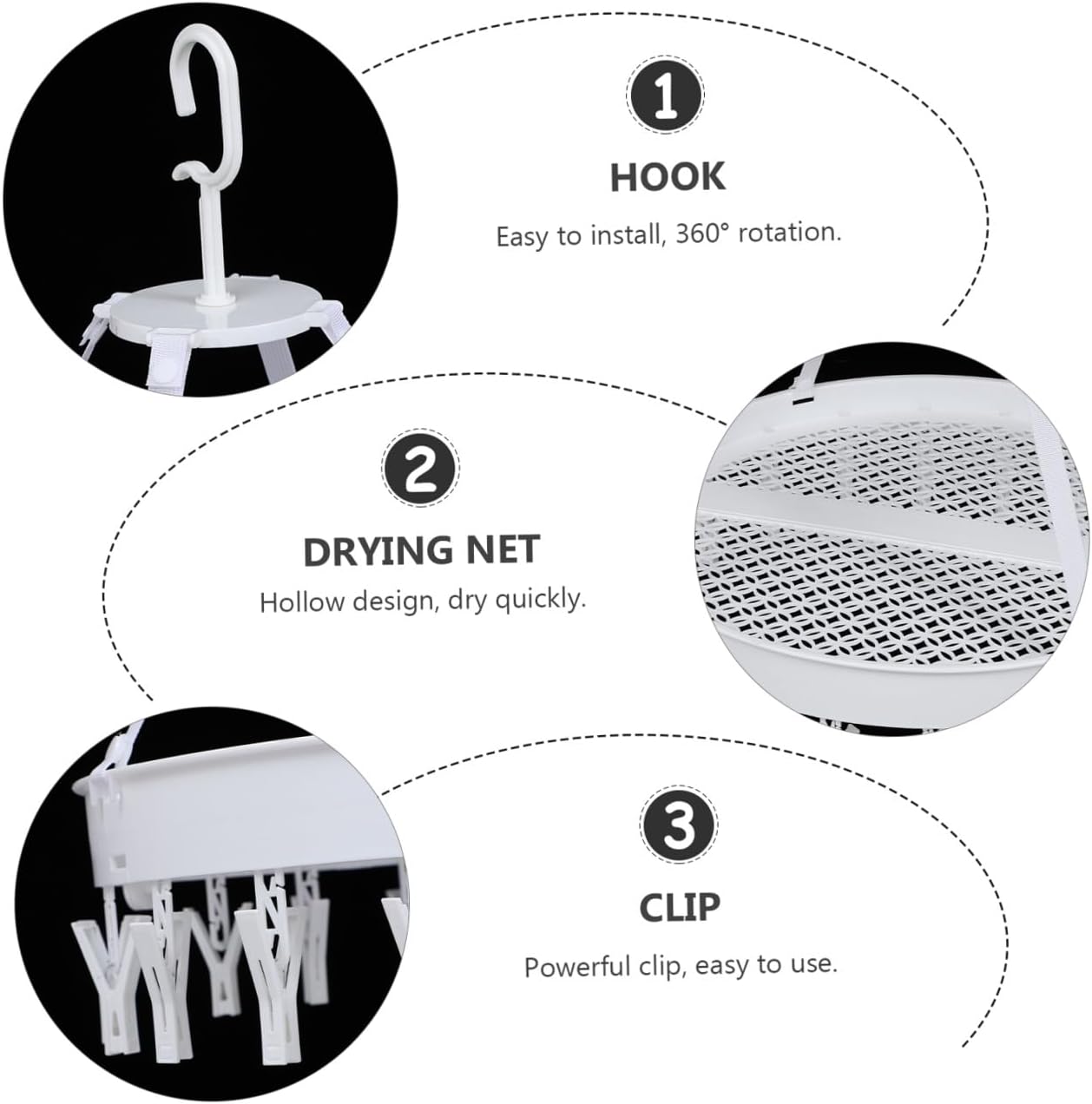 1
HOOK
Easy to install, 360° rotation.

2
DRYING NET
Hollow design, dry quickly.

3
CLIP
Powerful clip, easy to use.