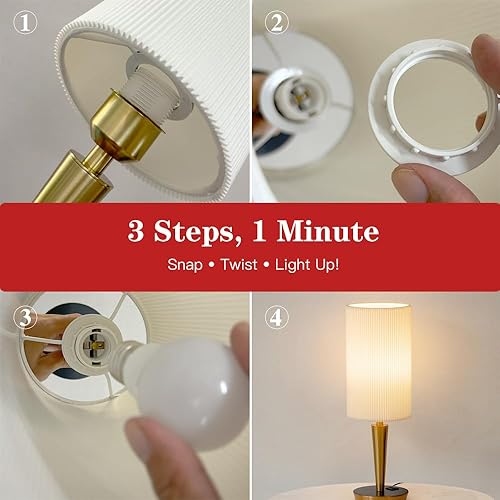 ①

②

3 Steps, 1 Minute

Snap • Twist • Light Up!

③

④