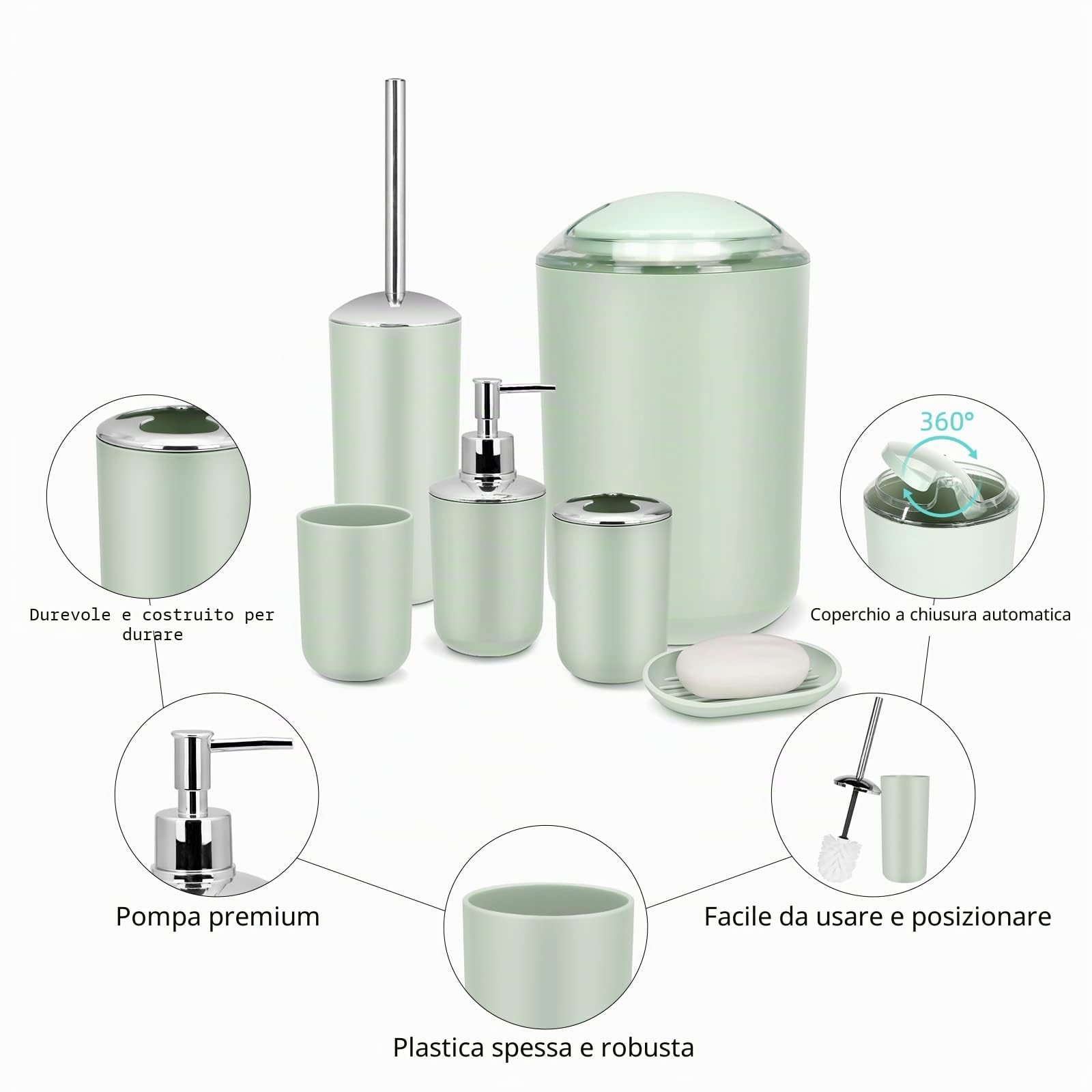 360°

Durevole e costruito per durare

Coperchio a chiusura automatica

Pompa premium

Facile da usare e posizionare

Plastica spessa e robusta