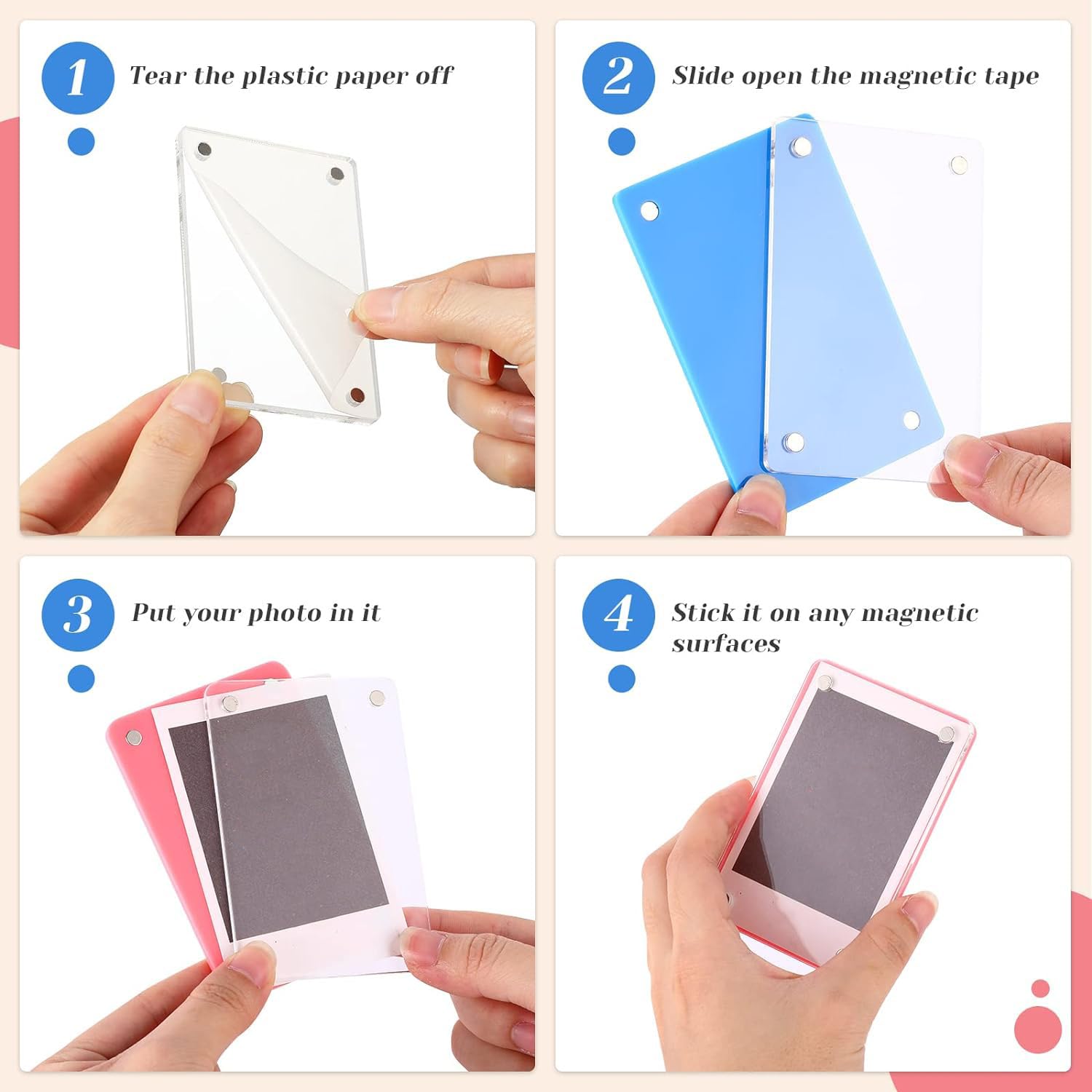 1 Tear the plastic paper off

2 Slide open the magnetic tape

3 Put your photo in it

4 Stick it on any magnetic surfaces