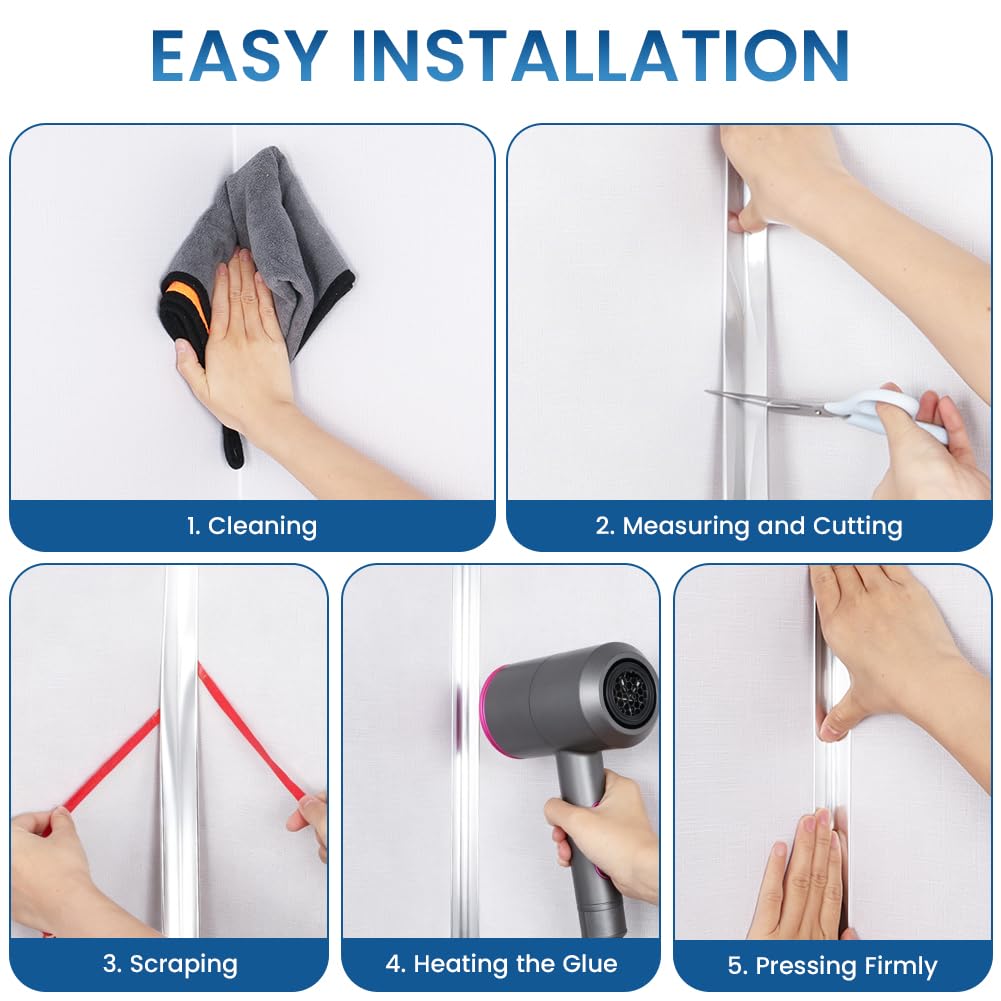 EASY INSTALLATION

1. Cleaning

2. Measuring and Cutting

3. Scraping

4. Heating the Glue

5. Pressing Firmly