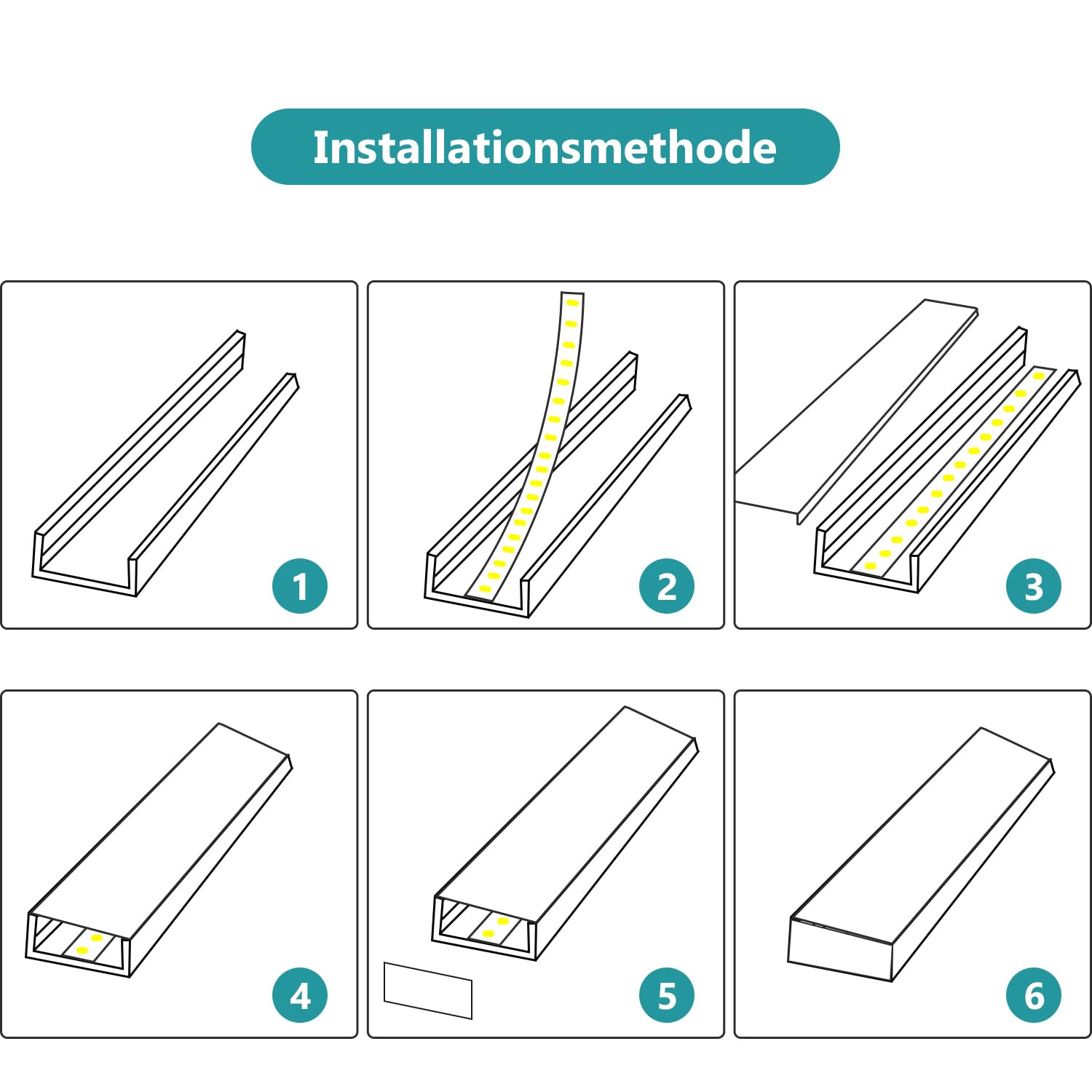 Installationsmethode

1

2

3

4

5

6