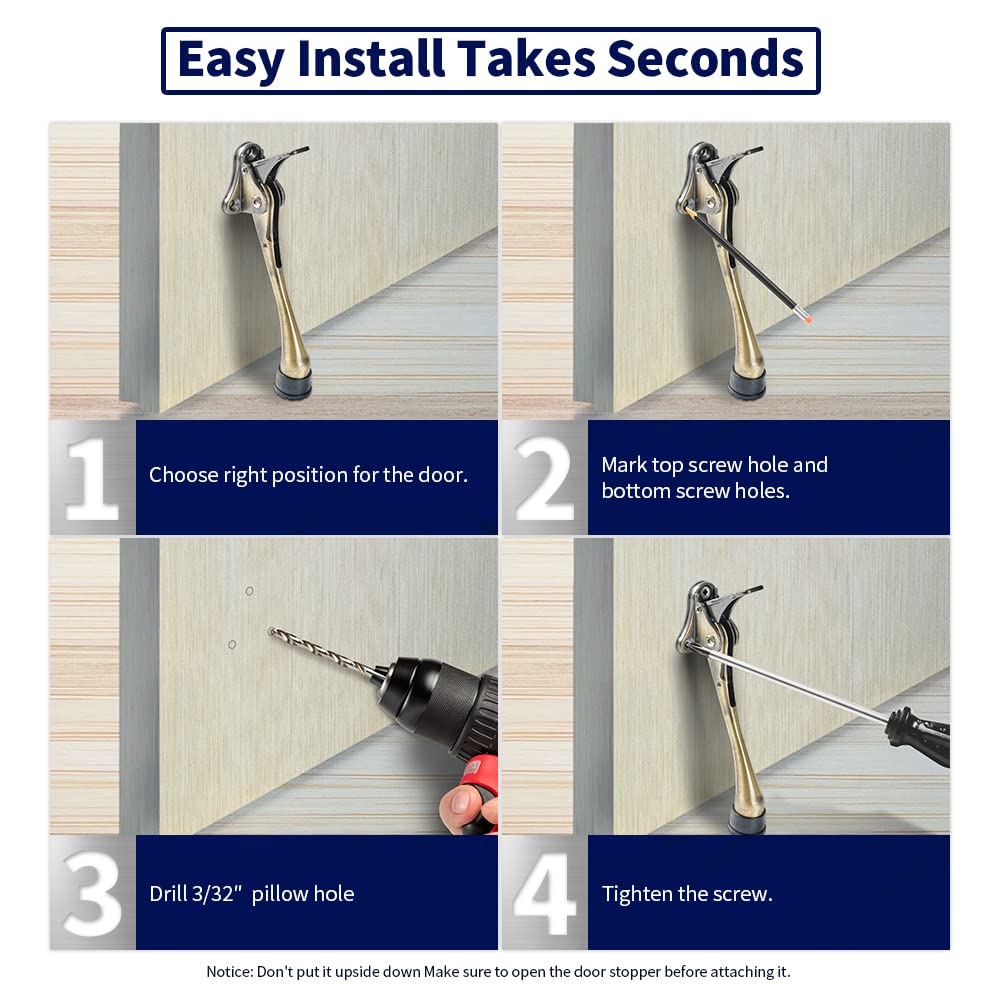 Easy Install Takes Seconds

1
Choose right position for the door.

2
Mark top screw hole and bottom screw holes.

3
Drill 3/32"  pillow hole

4
Tighten the screw.

Notice: Don't put it upside down Make sure to open the door stopper before attaching it.