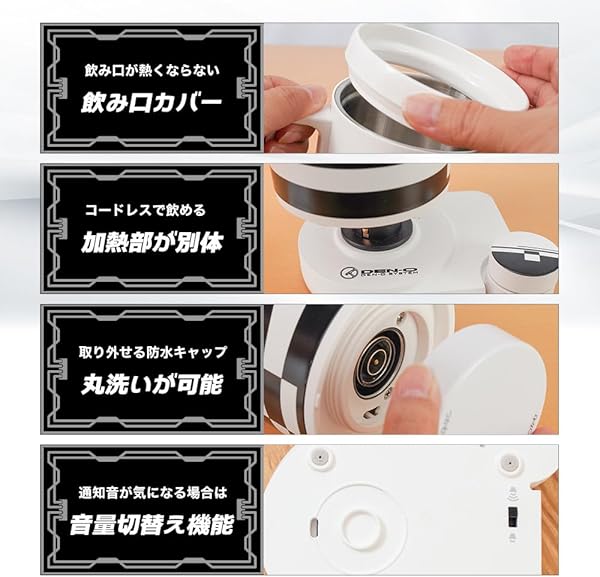 飲み口が熱くならない
飲み口カバー

コードレスで飲める
加熱部が別体

DEN-O

取り外せる防水キャップ
丸洗いが可能

通知音が気になる場合は
音量切替え機能