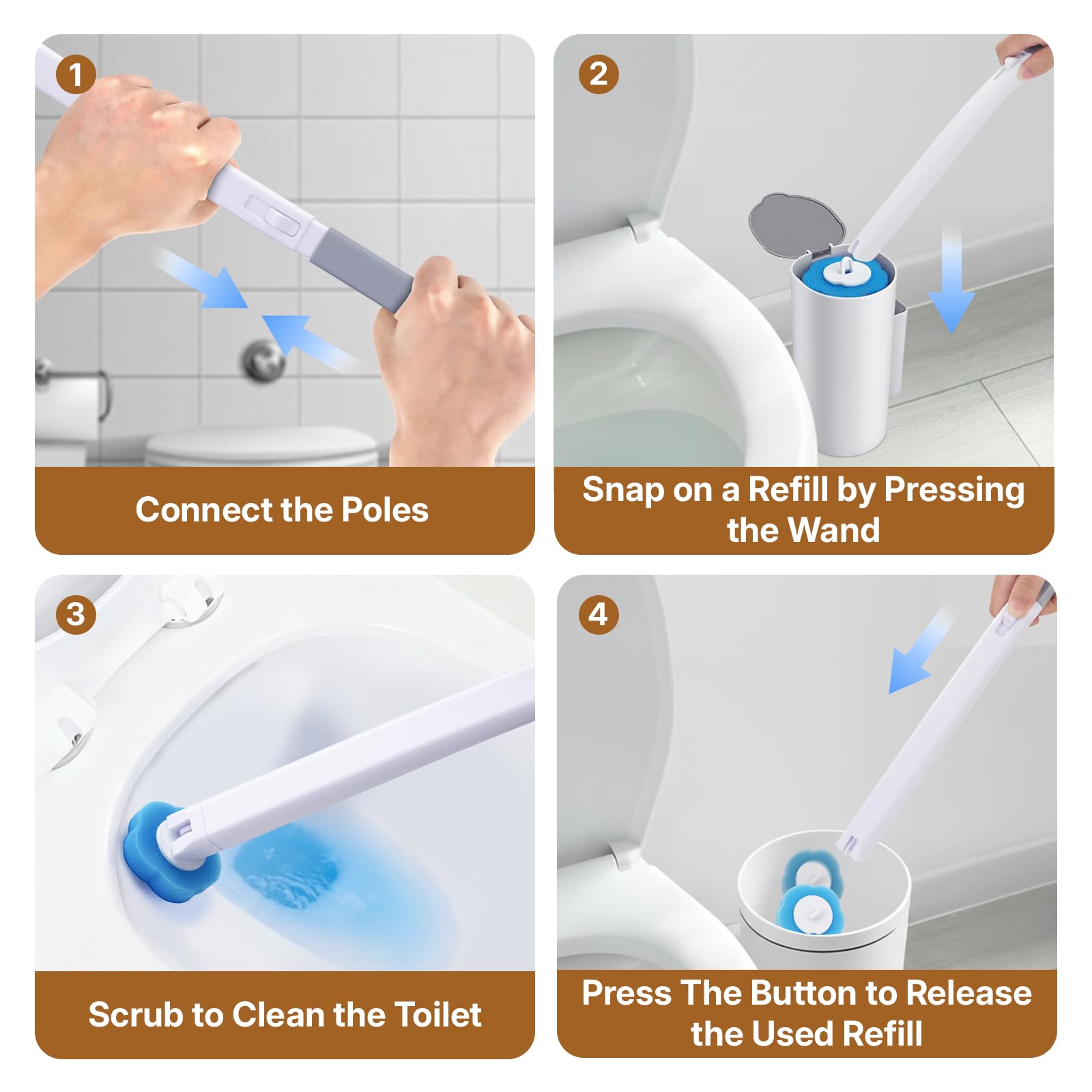 1

Connect the Poles

2

Snap on a Refill by Pressing the Wand

3

Scrub to Clean the Toilet

4

Press The Button to Release the Used Refill