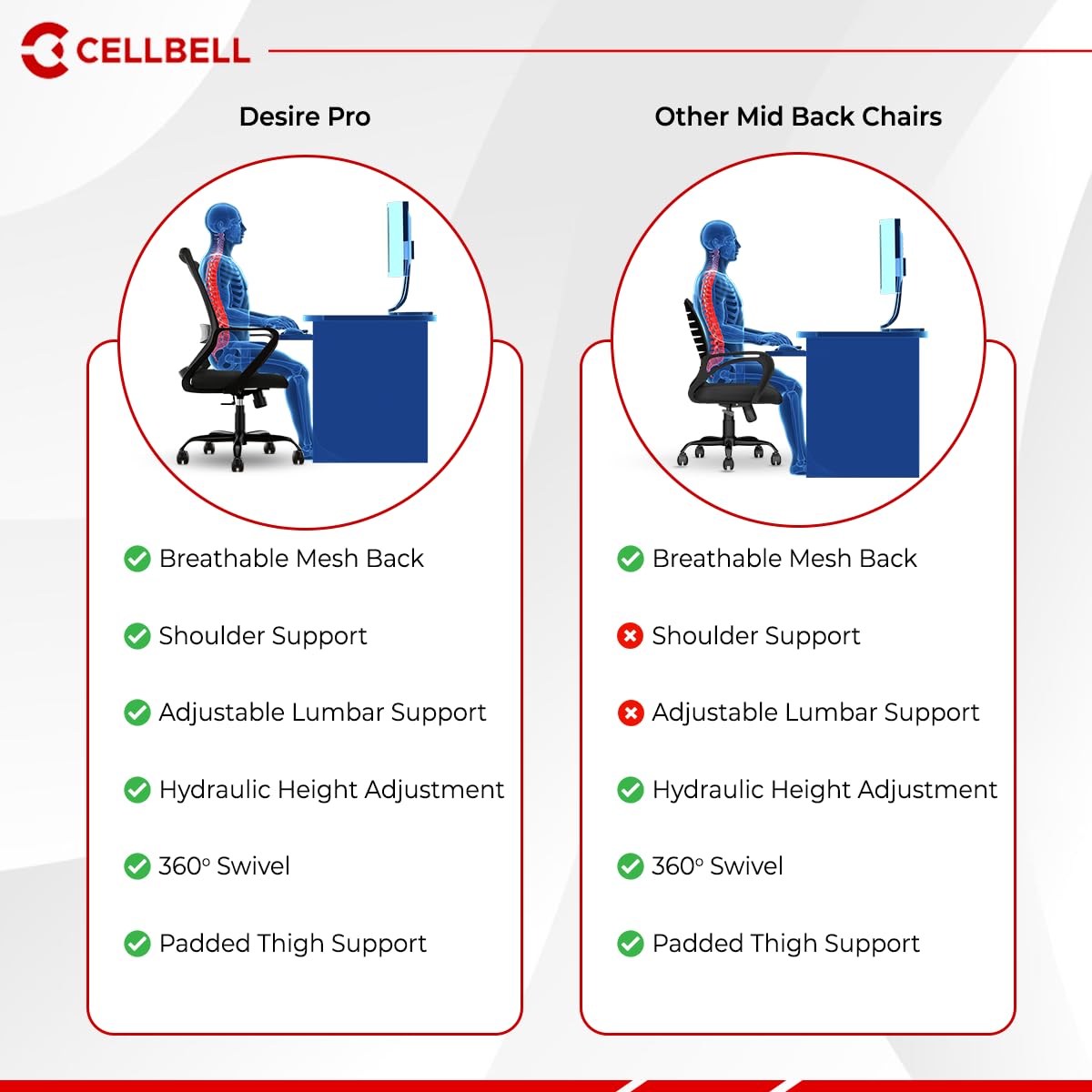 CELLBELL

Desire Pro

Breathable Mesh Back

Shoulder Support

Adjustable Lumbar Support

Hydraulic Height Adjustment

360° Swivel

Padded Thigh Support

Other Mid Back Chairs

Breathable Mesh Back

Shoulder Support

Adjustable Lumbar Support

Hydraulic Height Adjustment

360° Swivel

Padded Thigh Support