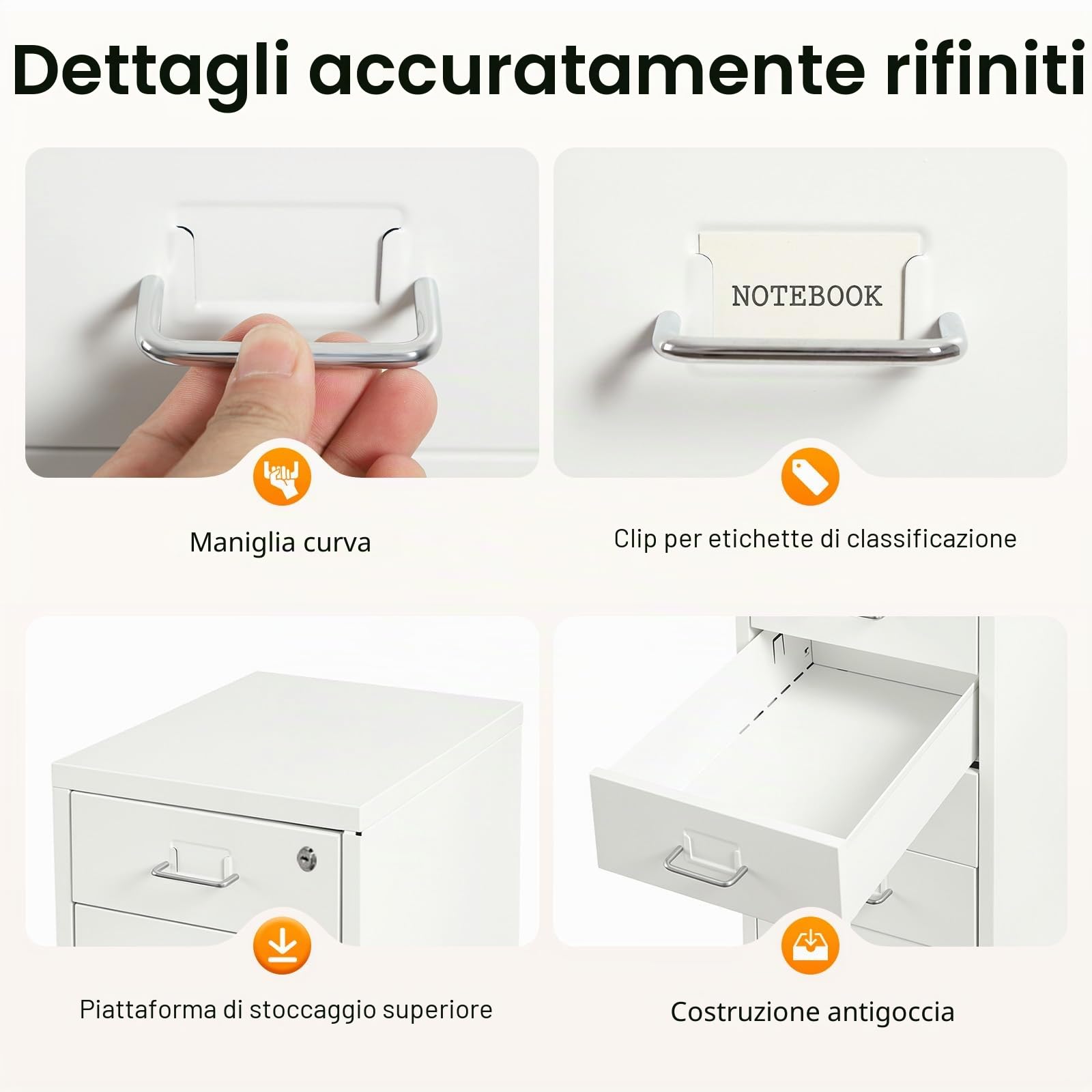 Dettagli accuratamente rifiniti

Maniglia curva

NOTEBOOK

Clip per etichette di classificazione

Piattaforma di stoccaggio superiore

Costruzione antigoccia