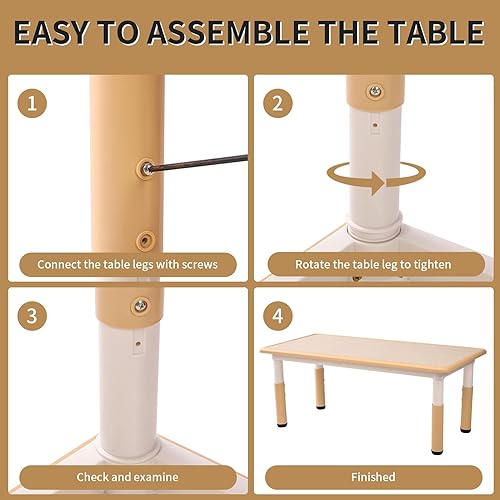 EASY TO ASSEMBLE THE TABLE

1

Connect the table legs with screws

2

Rotate the table leg to tighten

3

Check and examine

4

Finished