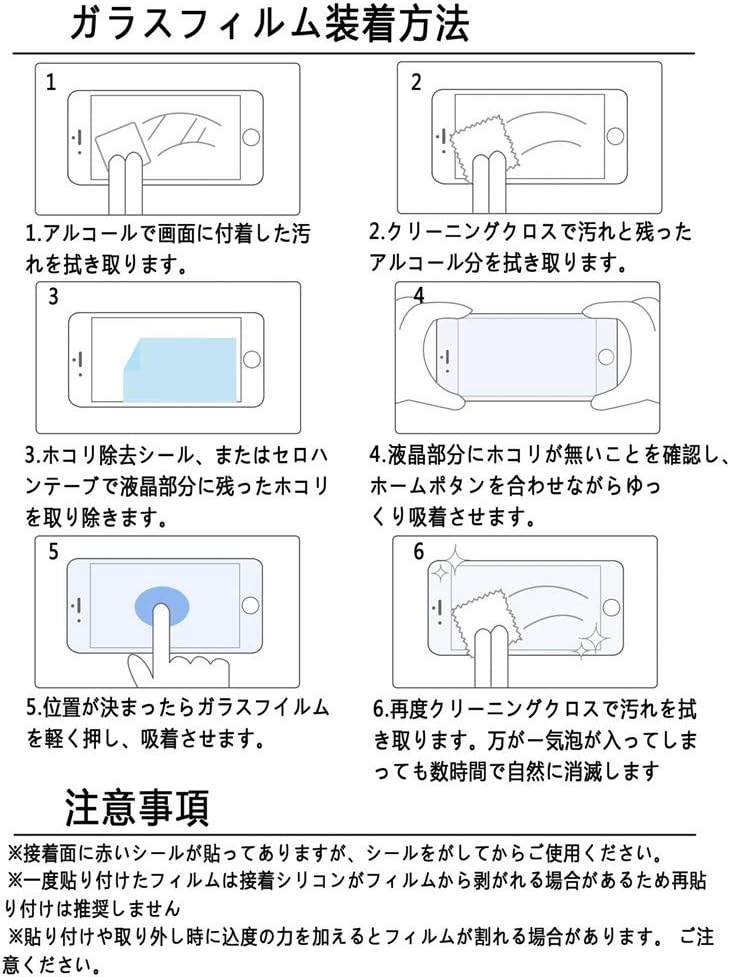 ガラスフィルム装着方法

1

1.アルコールで画面に付着した汚れを拭き取ります。

2

2.クリーニングクロスで汚れと残ったアルコール分を拭き取ります。

3

3.ホコリ除去シール、またはセロハンテープで液晶部分に残ったホコリを取り除きます。

4

4.液晶部分にホコリが無いことを確認し、ホームボタンを合わせながらゆっくり吸着させます。

5

5.位置が決まったらガラスフイルムを軽く押し、吸着させます。

6

6.再度クリーニングクロスで汚れを拭き取ります。万が一気泡が入ってしまっても数時間で自然に消滅します

注意事項

※接着面に赤いシールが貼ってありますが、シールをがしてからご使用ください。
※一度貼り付けたフィルムは接着シリコンがフィルムから剥がれる場合があるため再貼り付けは推奨しません
※貼り付けや取り外し時に込度の力を加えるとフィルムが割れる場合があります。 ご注意ください。