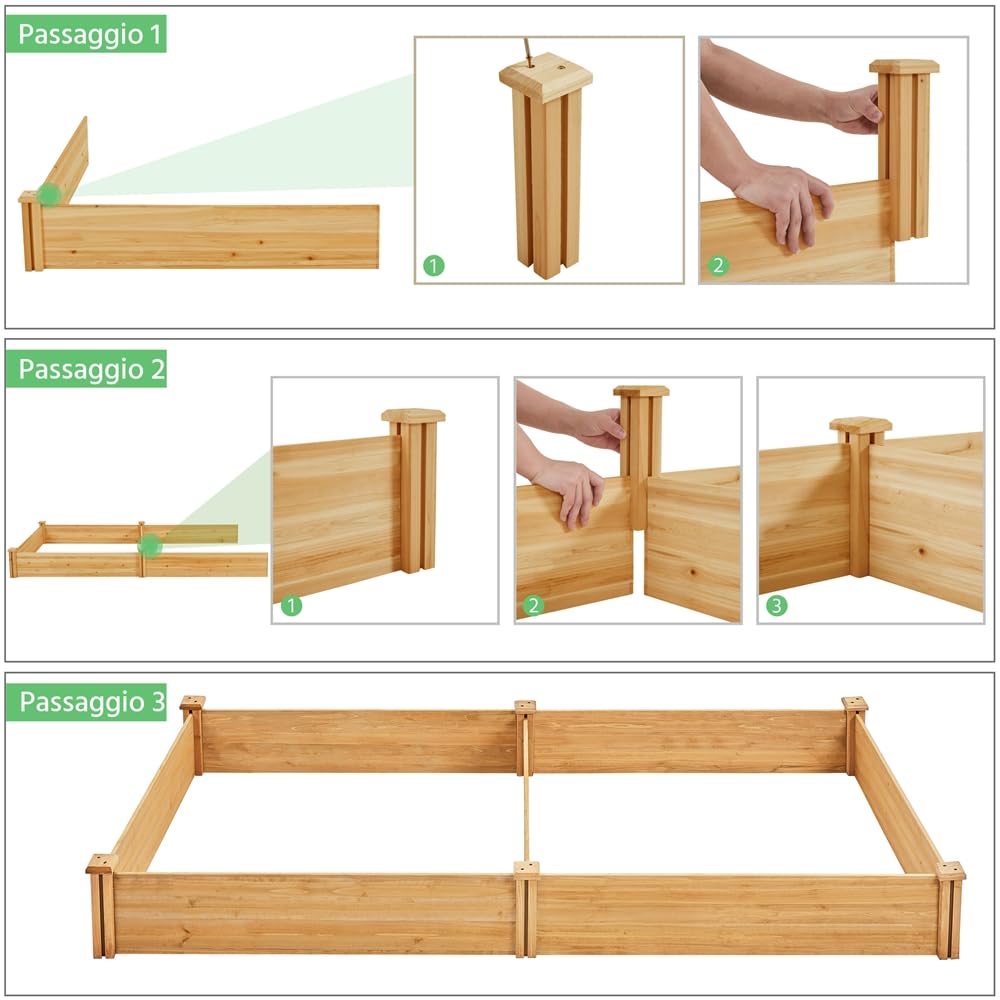 Passaggio 1

1

2

Passaggio 2

1

2

3

Passaggio 3