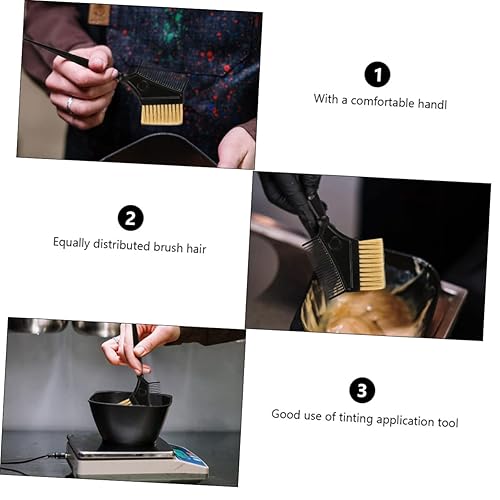 1
With a comfortable handl

2
Equally distributed brush hair

3
Good use of tinting application tool