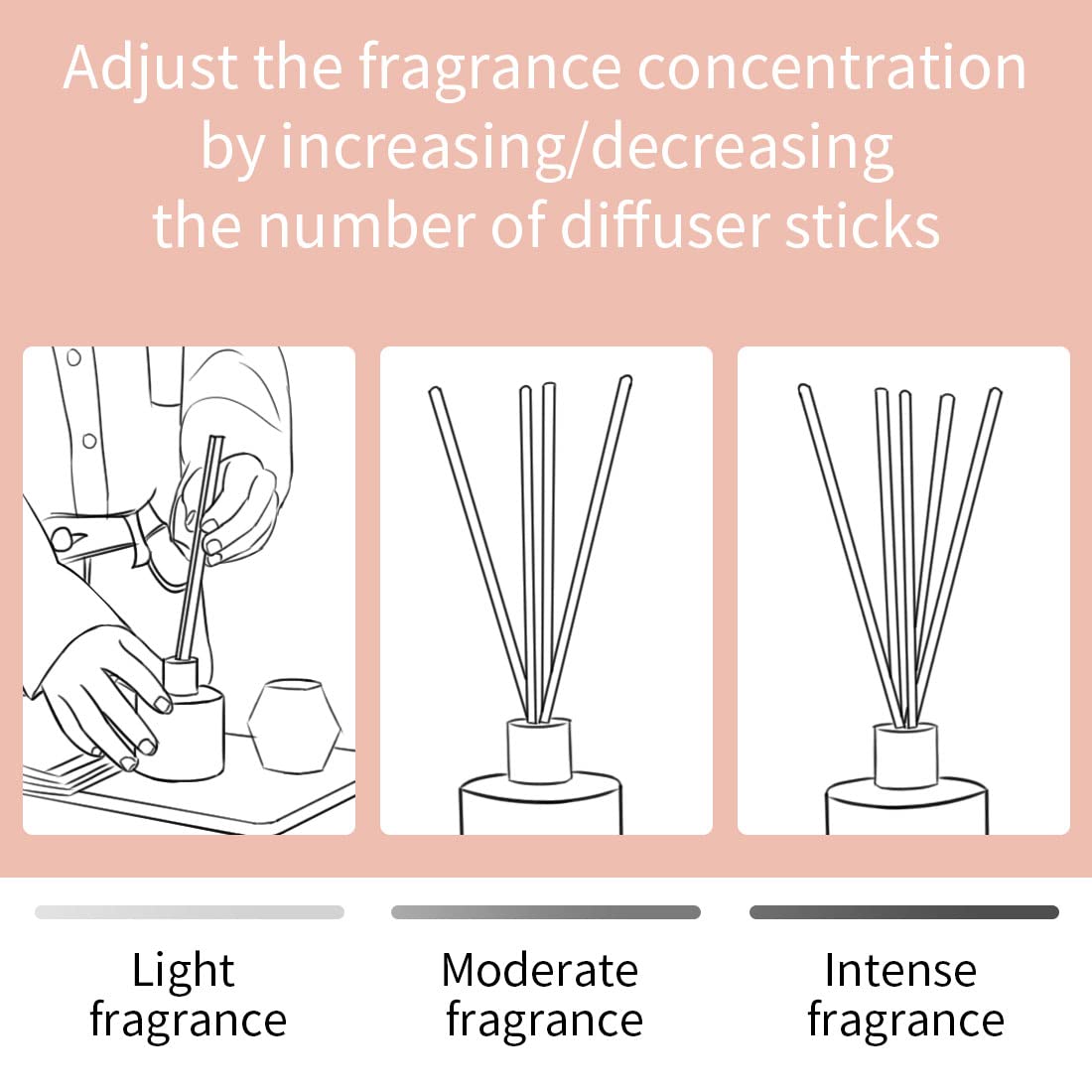 Adjust the fragrance concentration by increasing/decreasing the number of diffuser sticks

Light fragrance

Moderate fragrance

Intense fragrance