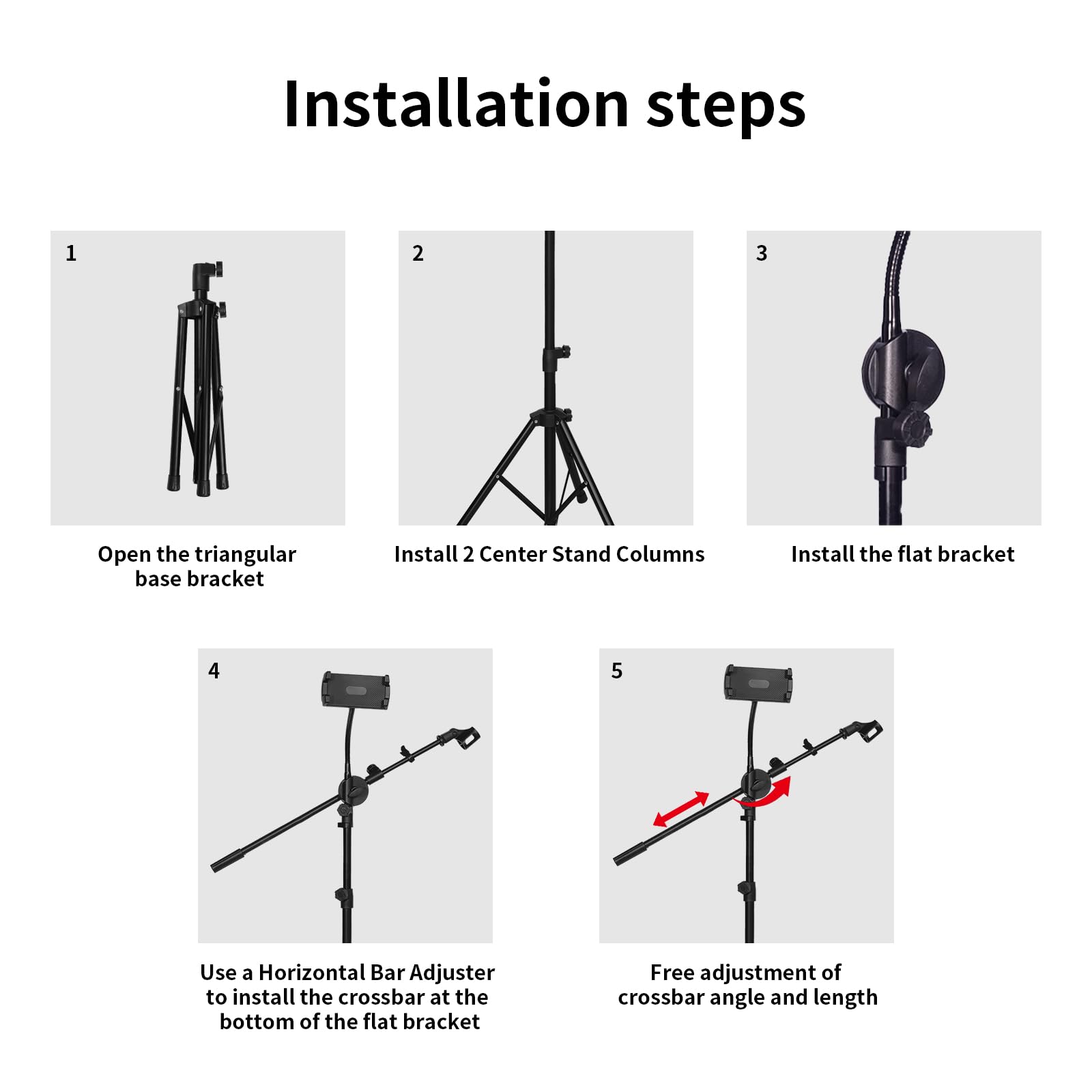 Installation steps

1

Open the triangular base bracket

2

Install 2 Center Stand Columns

3

Install the flat bracket

4

Use a Horizontal Bar Adjuster to install the crossbar at the bottom of the flat bracket

5

Free adjustment of crossbar angle and length