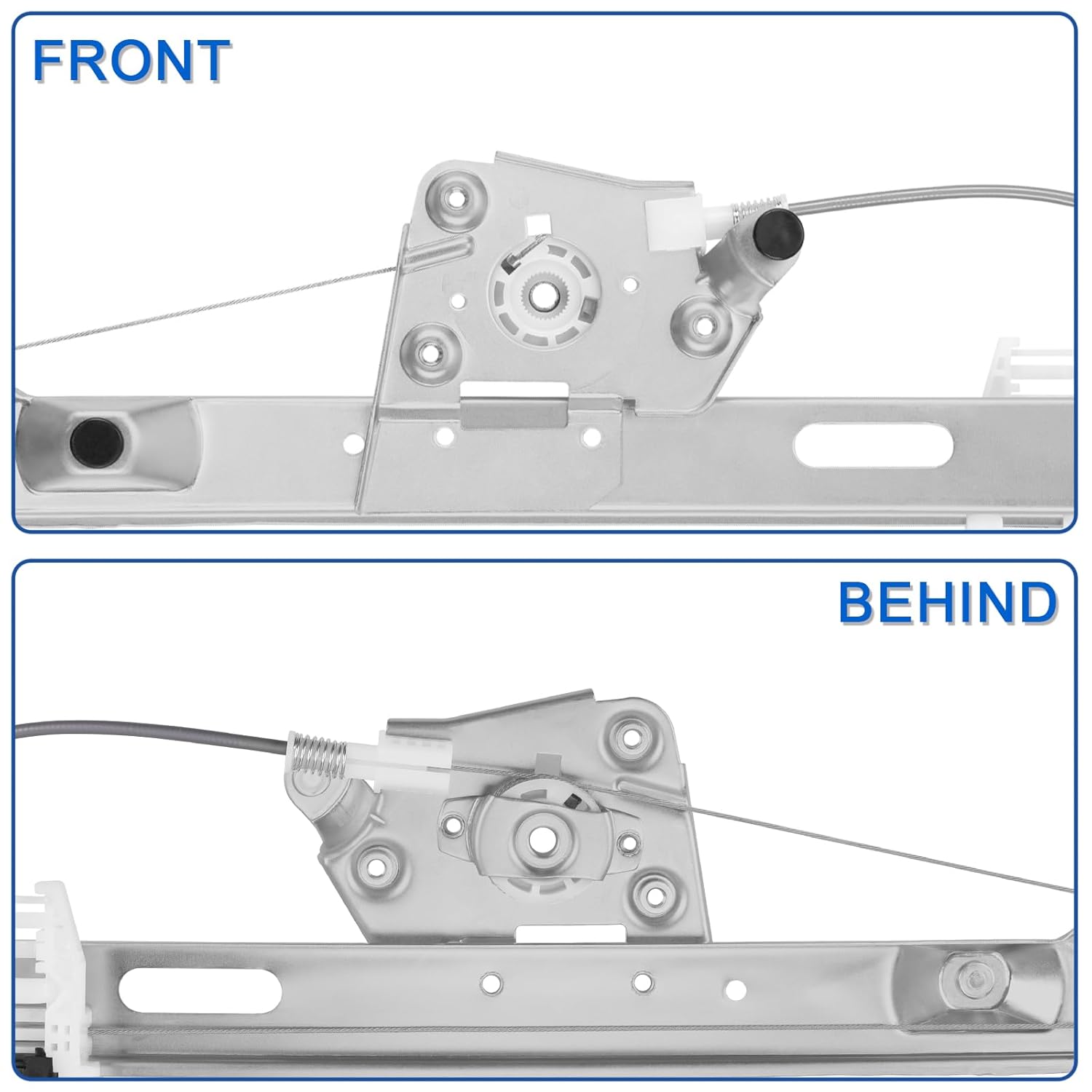 FRONT

BEHIND