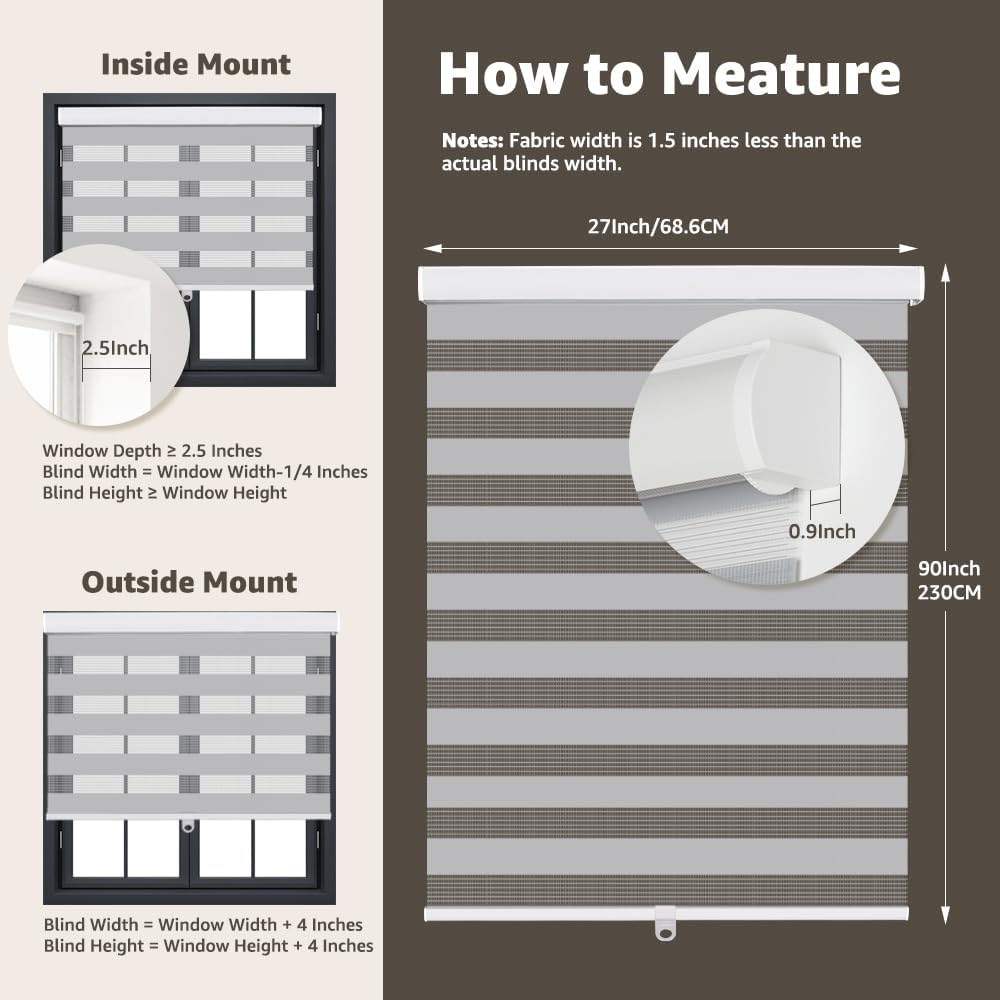 Inside Mount

2.5Inch

Window Depth ≥ 2.5 Inches
Blind Width = Window Width-1/4 Inches
Blind Height ≥ Window Height

Outside Mount

Blind Width = Window Width + 4 Inches
Blind Height = Window Height + 4 Inches

How to Meature

Notes: Fabric width is 1.5 inches less than the actual blinds width.

27Inch/68.6CM

0.9Inch

90Inch
230CM