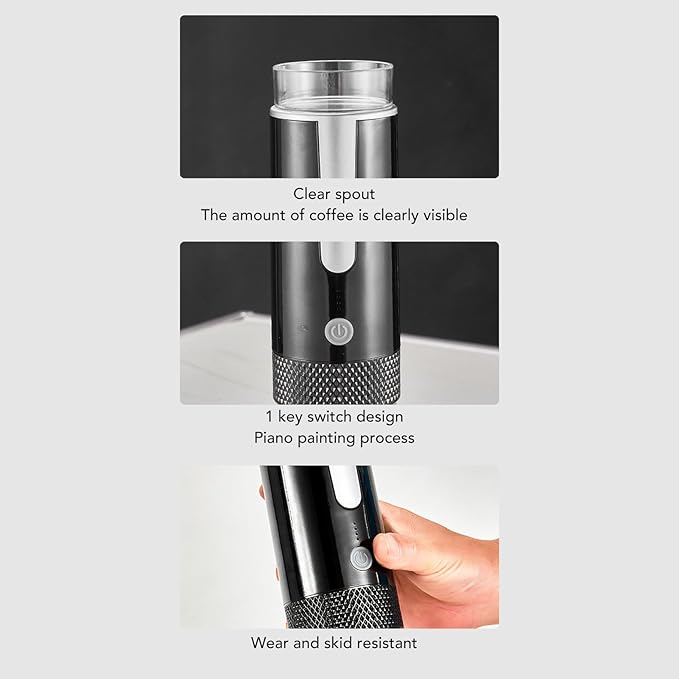 Clear spout
The amount of coffee is clearly visible

1 key switch design
Piano painting process

Wear and skid resistant