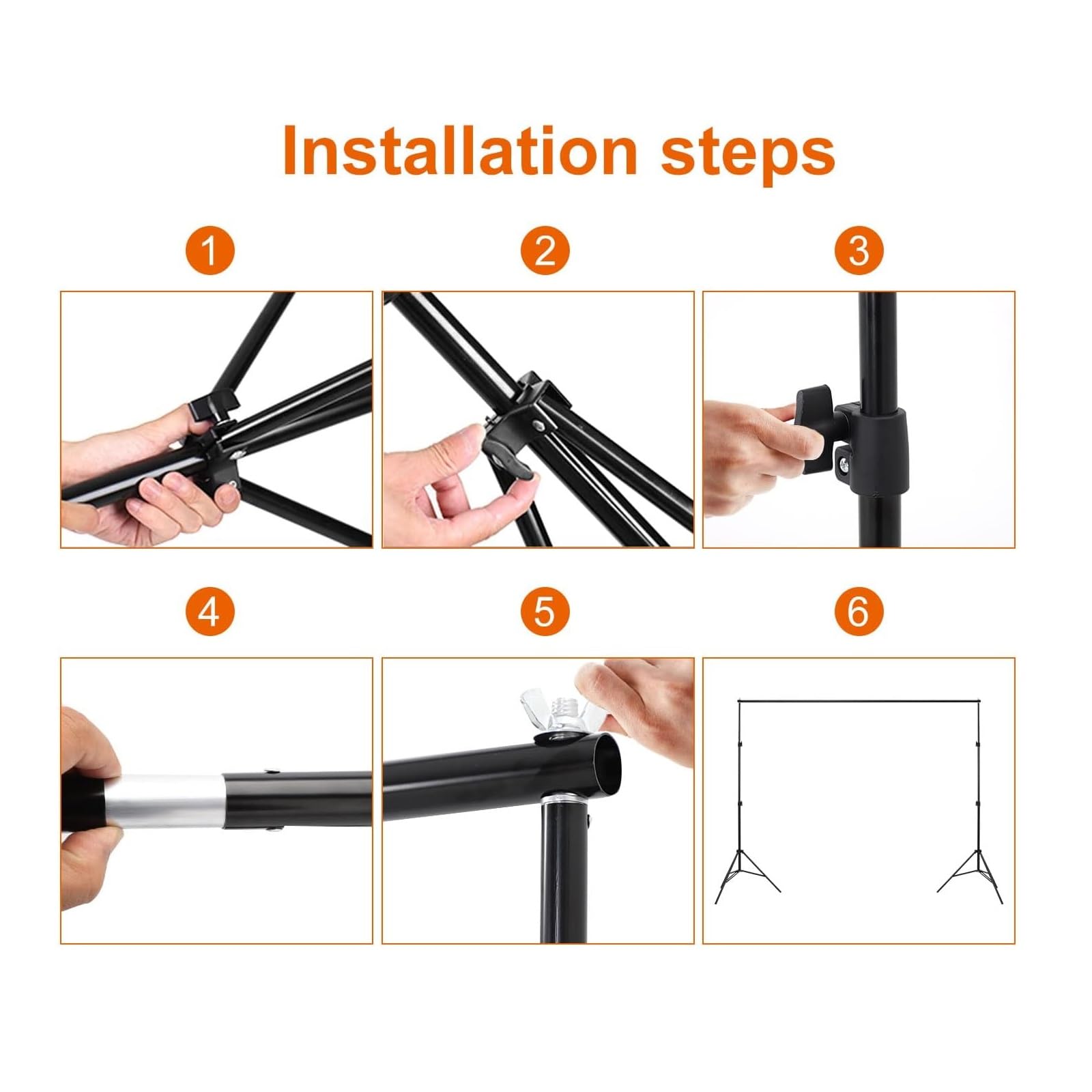 Installation steps

1

2

3

4

5

6