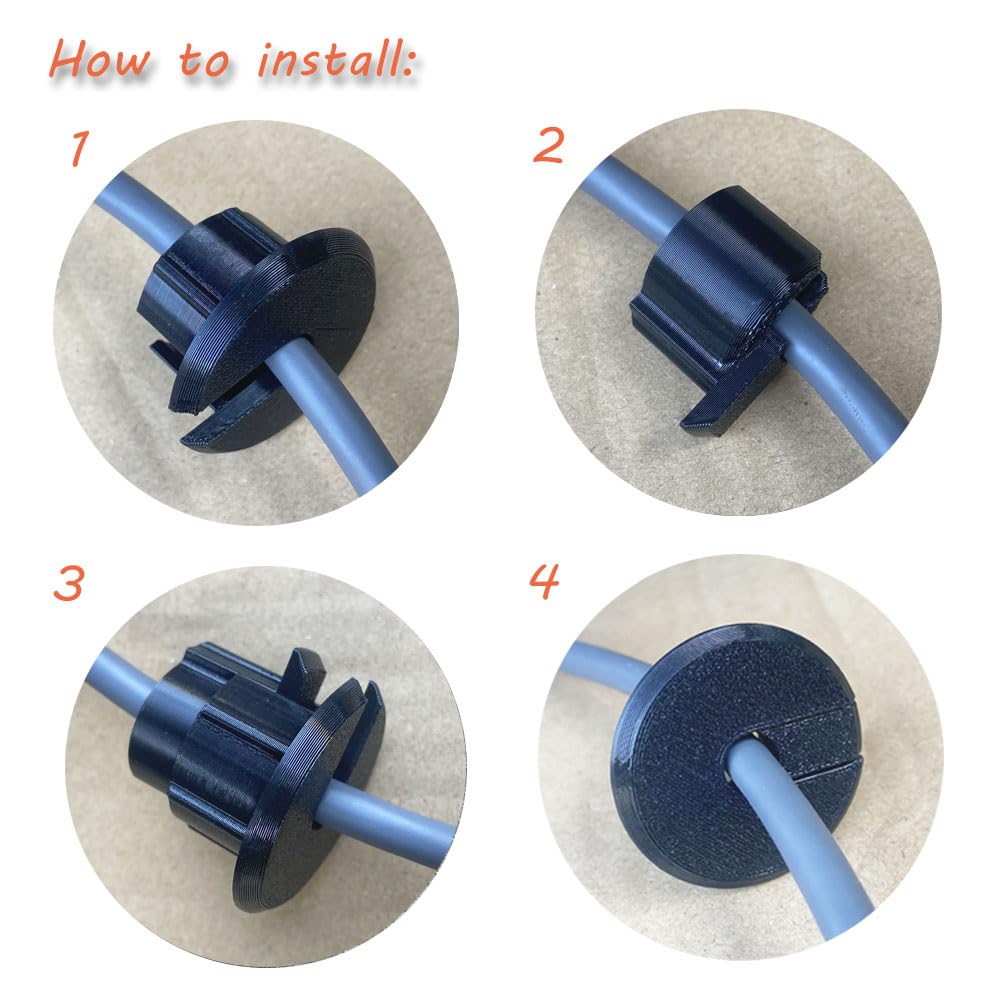 How to install:

1

2

3

4