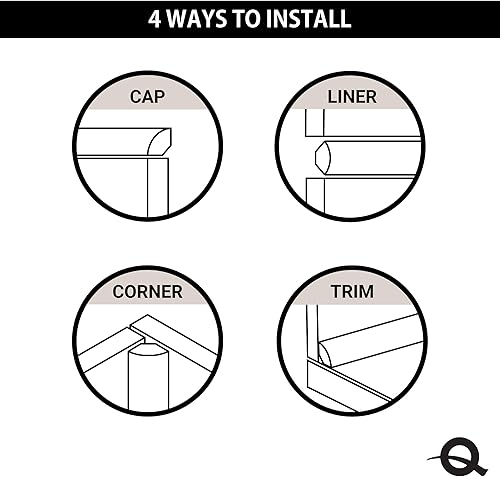 4 WAYS TO INSTALL

CAP

LINER

CORNER

TRIM

Q