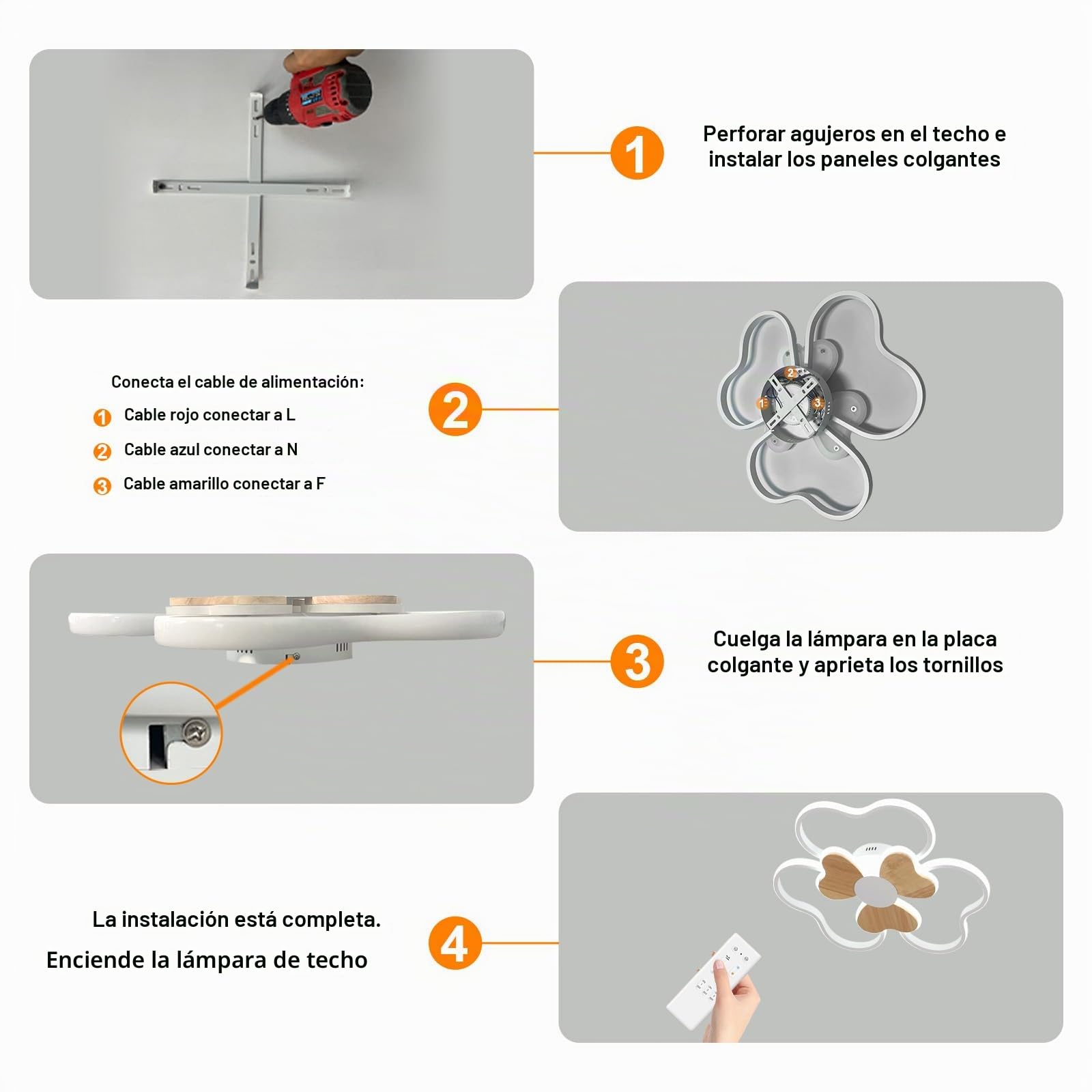 1

Perforar agujeros en el techo e instalar los paneles colgantes

Conecta el cable de alimentación:

1 Cable rojo conectar a L

2 Cable azul conectar a N

3 Cable amarillo conectar a F

2

2

1

3

3

Cuelga la lámpara en la placa colgante y aprieta los tornillos

La instalación está completa.

Enciende la lámpara de techo

4