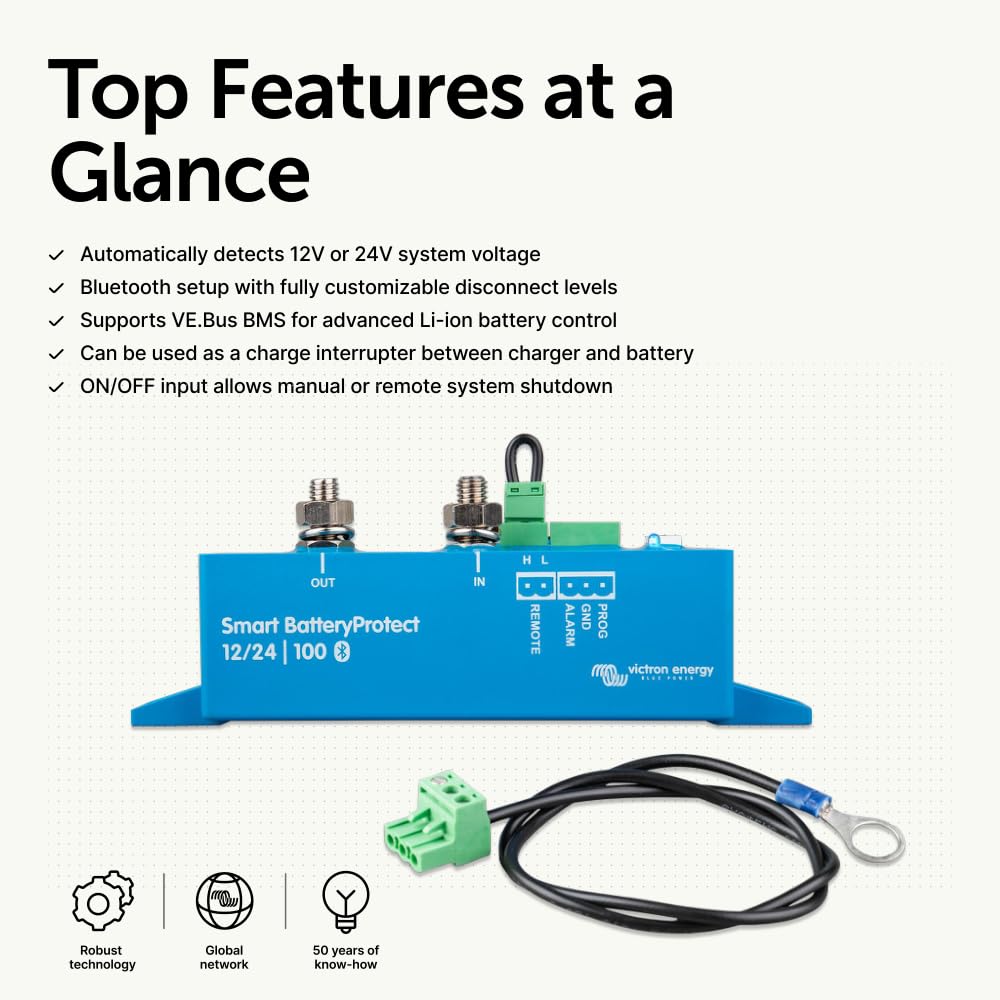 Top Features at a Glance

✓ Automatically detects 12V or 24V system voltage
✓ Bluetooth setup with fully customizable disconnect levels
✓ Supports VE.Bus BMS for advanced Li-ion battery control
✓ Can be used as a charge interrupter between charger and battery
✓ ON/OFF input allows manual or remote system shutdown

OUT
IN
H L
REMOTE
ALARM
GND
PROG
Smart BatteryProtect
12/24 | 100
victron energy
BLUE POWER

Robust technology
Global network
50 years of know-how