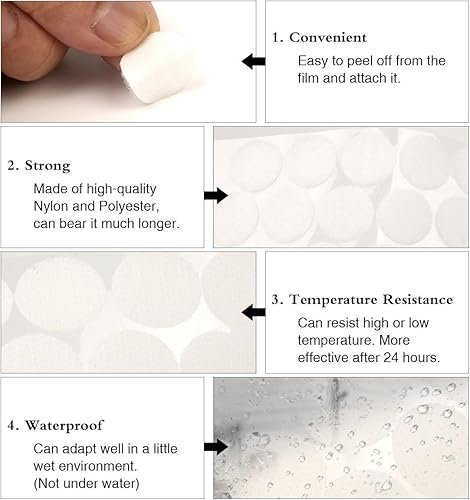 1. Convenient

Easy to peel off from the film and attach it.

2. Strong

Made of high-quality Nylon and Polyester, can bear it much longer.

3. Temperature Resistance

Can resist high or low temperature. More effective after 24 hours.

4. Waterproof

Can adapt well in a little wet environment. (Not under water)