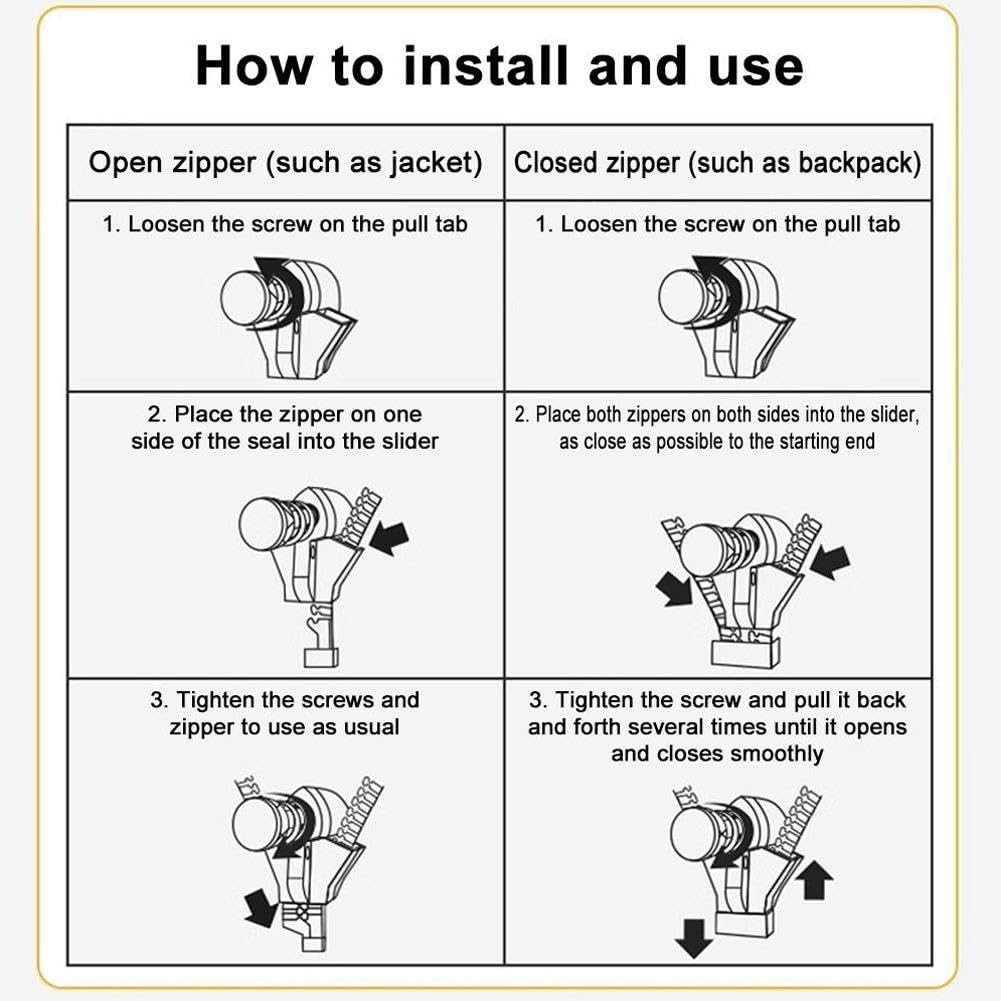 How to install and use

| Open zipper (such as jacket) | Closed zipper (such as backpack) |
|---|---|
| 1. Loosen the screw on the pull tab | 1. Loosen the screw on the pull tab |
| 2. Place the zipper on one side of the seal into the slider | 2. Place both zippers on both sides into the slider, as close as possible to the starting end |
| 3. Tighten the screws and zipper to use as usual | 3. Tighten the screw and pull it back and forth several times until it opens and closes smoothly |