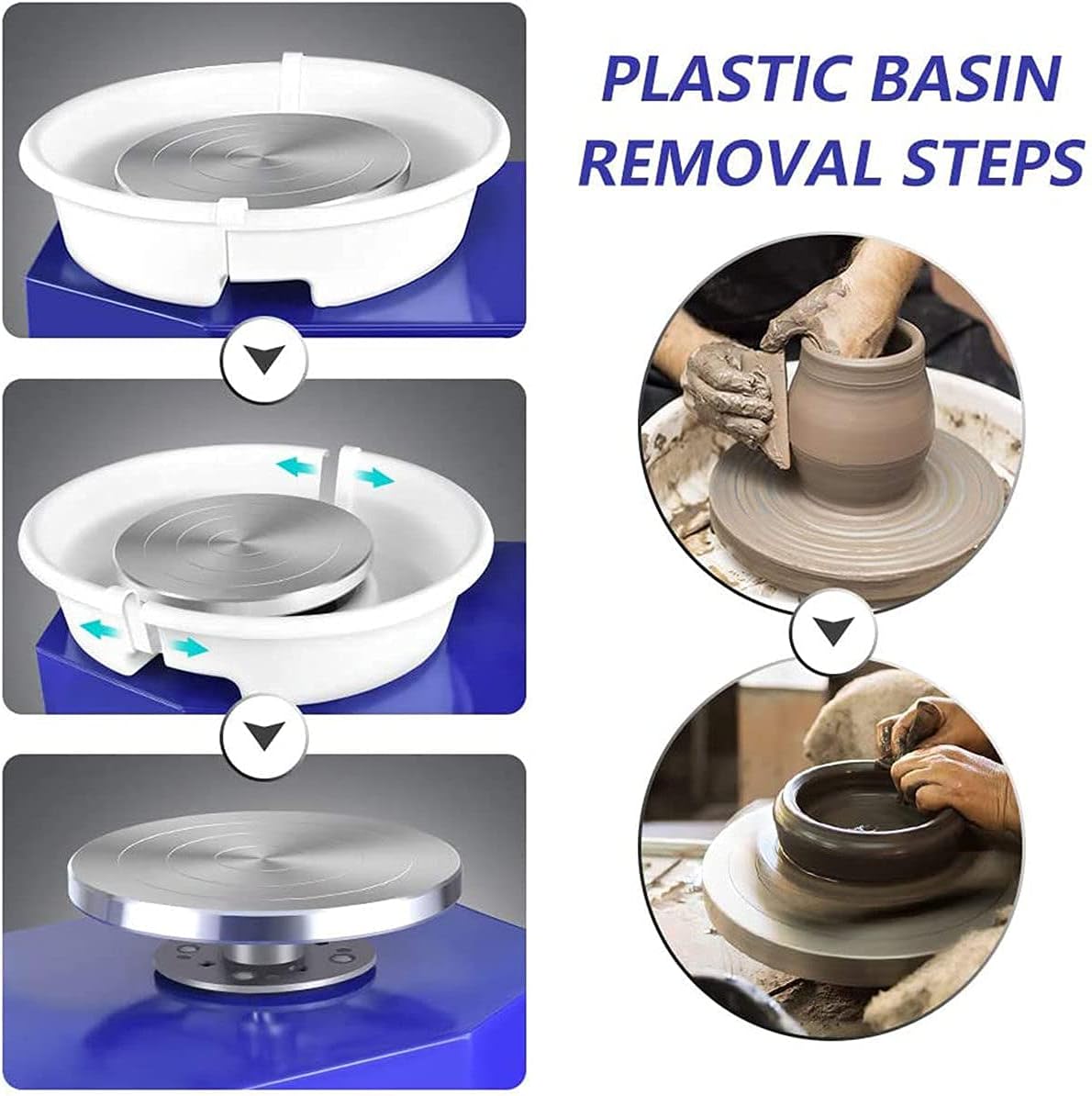 PLASTIC BASIN REMOVAL STEPS