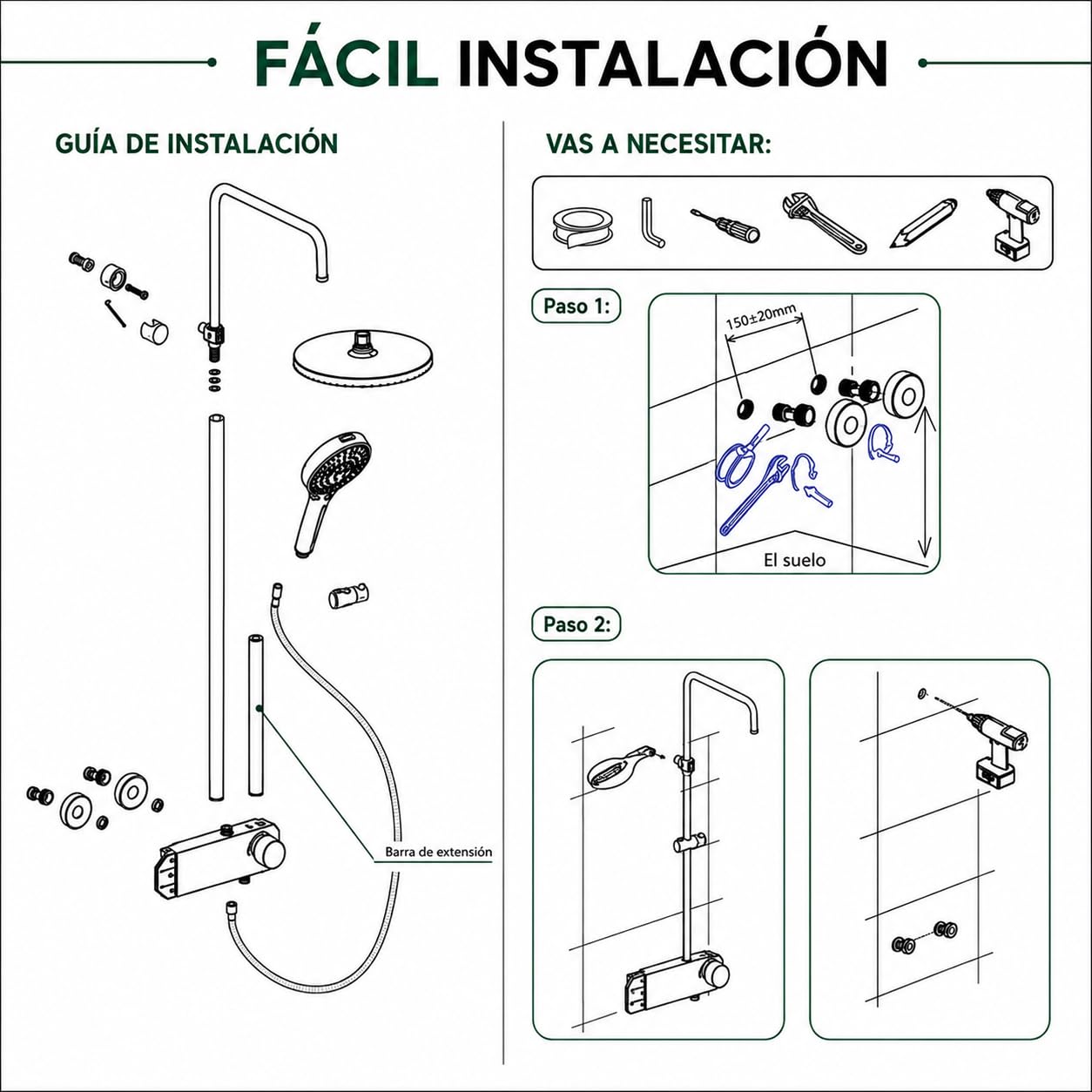 FÁCIL INSTALACIÓN

GUÍA DE INSTALACIÓN

Barra de extensión

VAS A NECESITAR:

Paso 1:

150±20mm

El suelo

Paso 2: