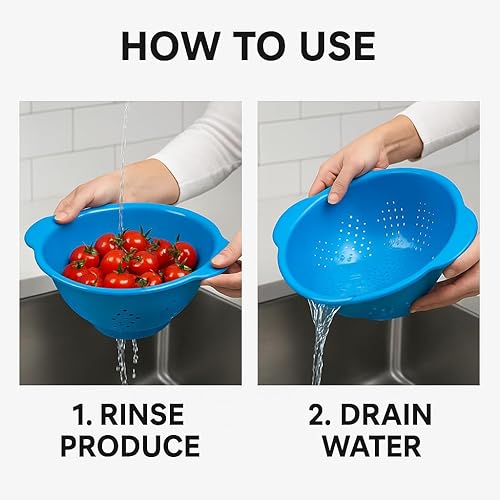 HOW TO USE

1. RINSE PRODUCE

2. DRAIN WATER