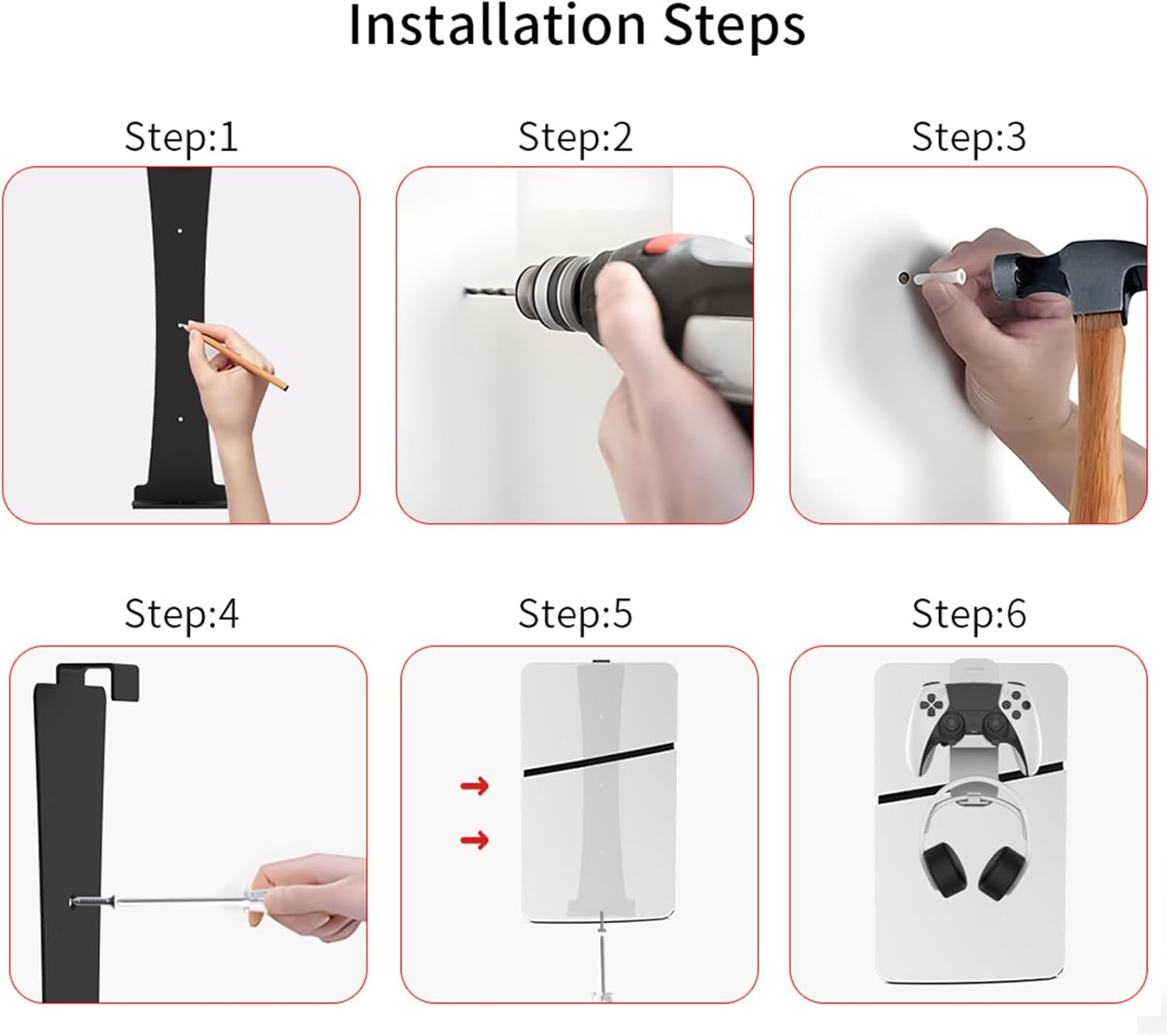 Installation Steps

Step:1

Step:2

Step:3

Step:4

Step:5

Step:6