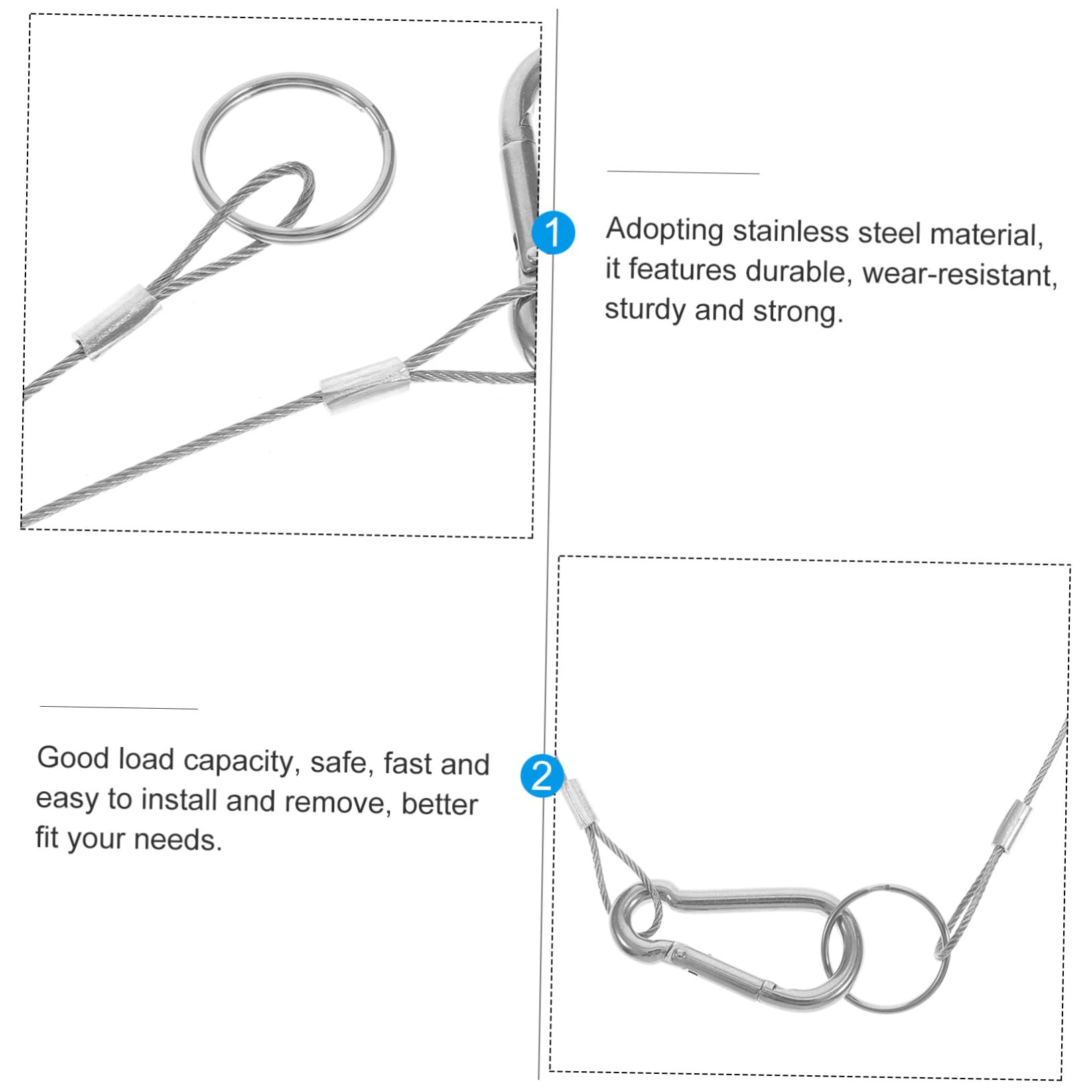 1

Adopting stainless steel material, it features durable, wear-resistant, sturdy and strong.

Good load capacity, safe, fast and easy to install and remove, better fit your needs.

2