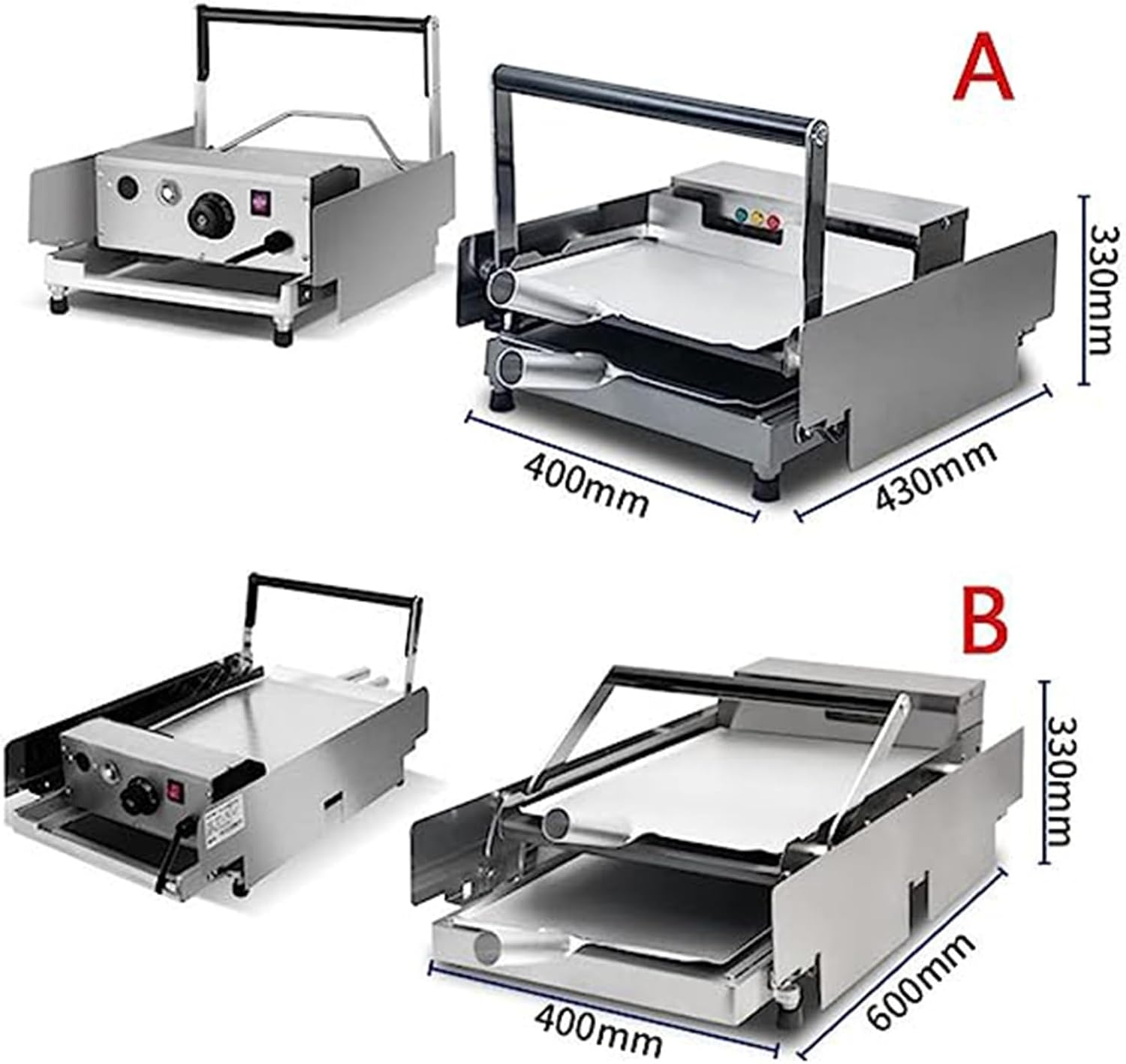 A

330mm

400mm

430mm

B

330mm

400mm

600mm