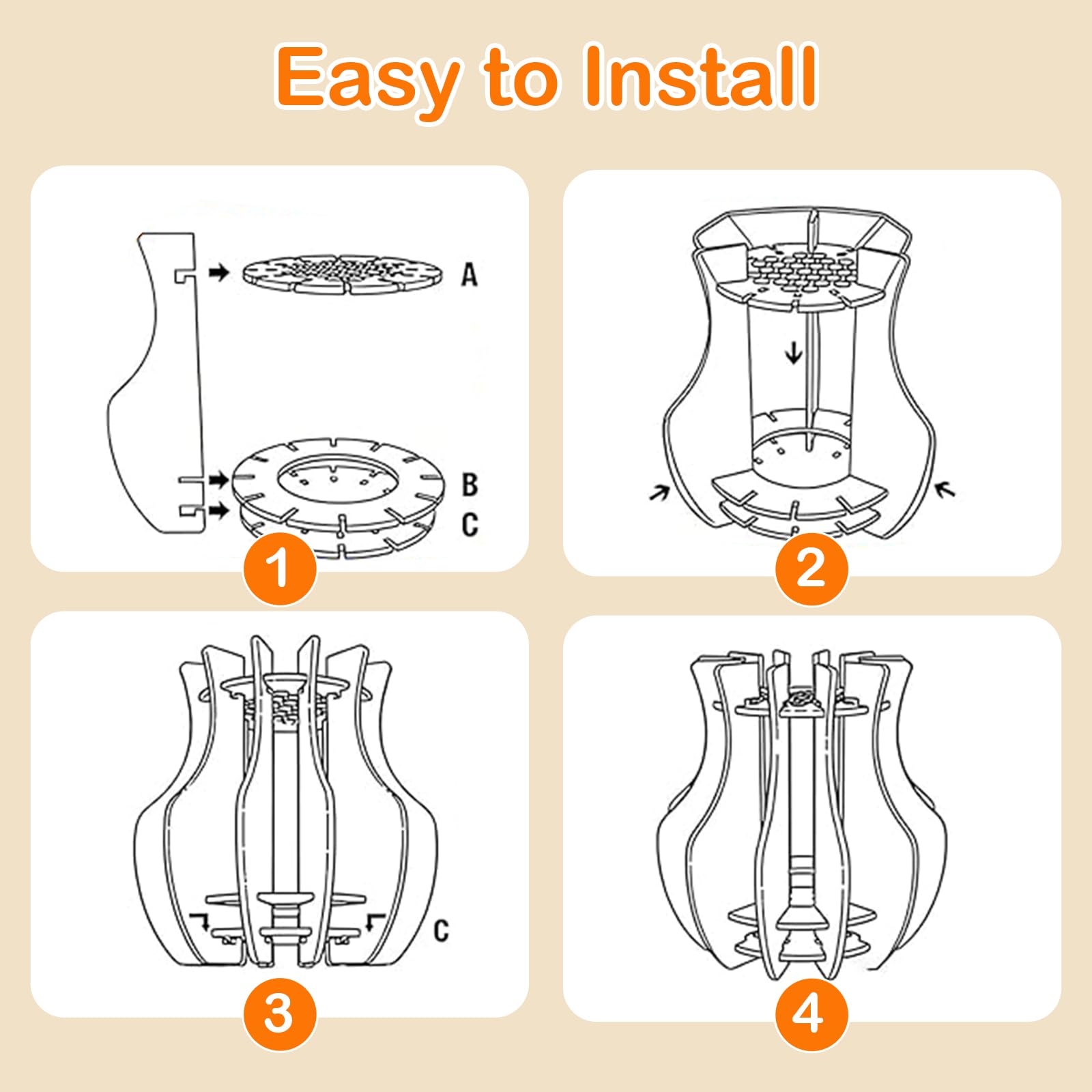 Easy to Install

A

B

C

1

2

C

3

4