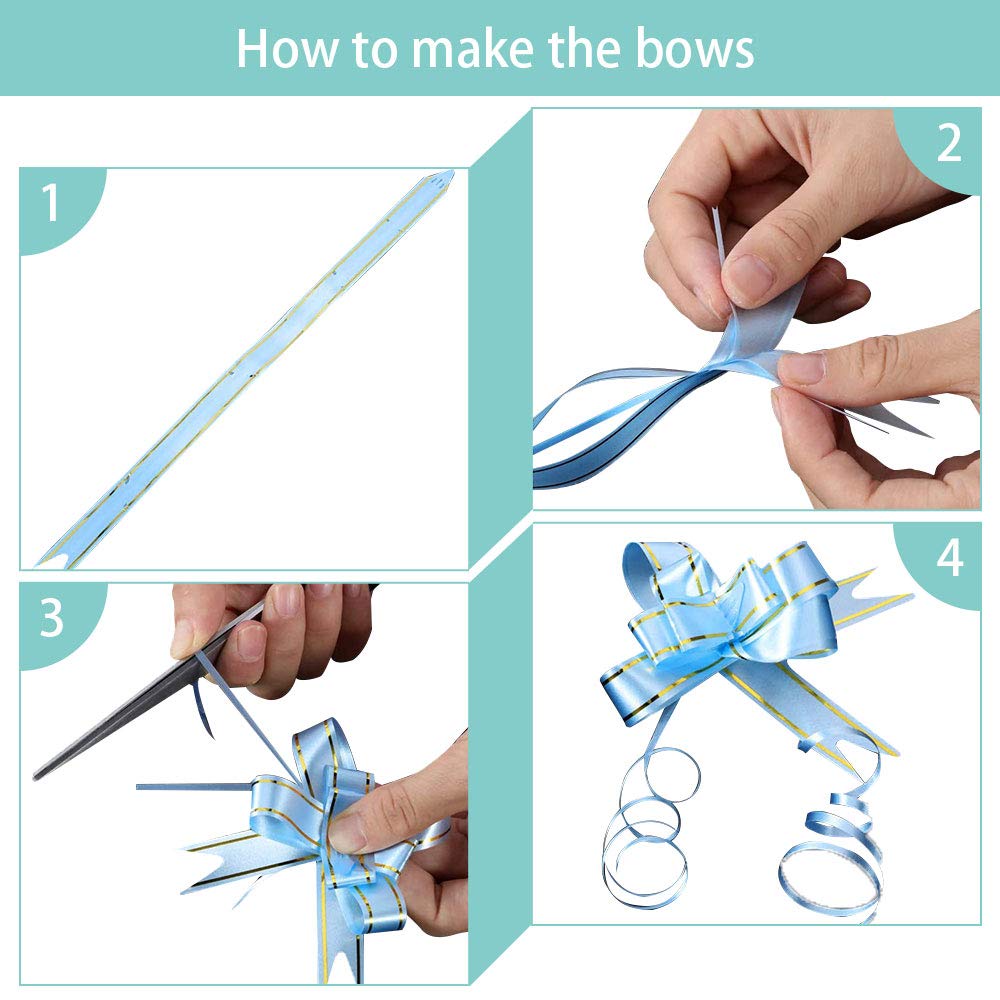 How to make the bows

1

2

3

4