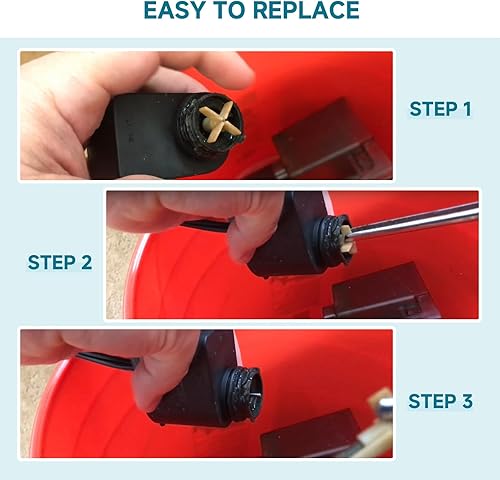 EASY TO REPLACE

STEP 1

STEP 2

STEP 3