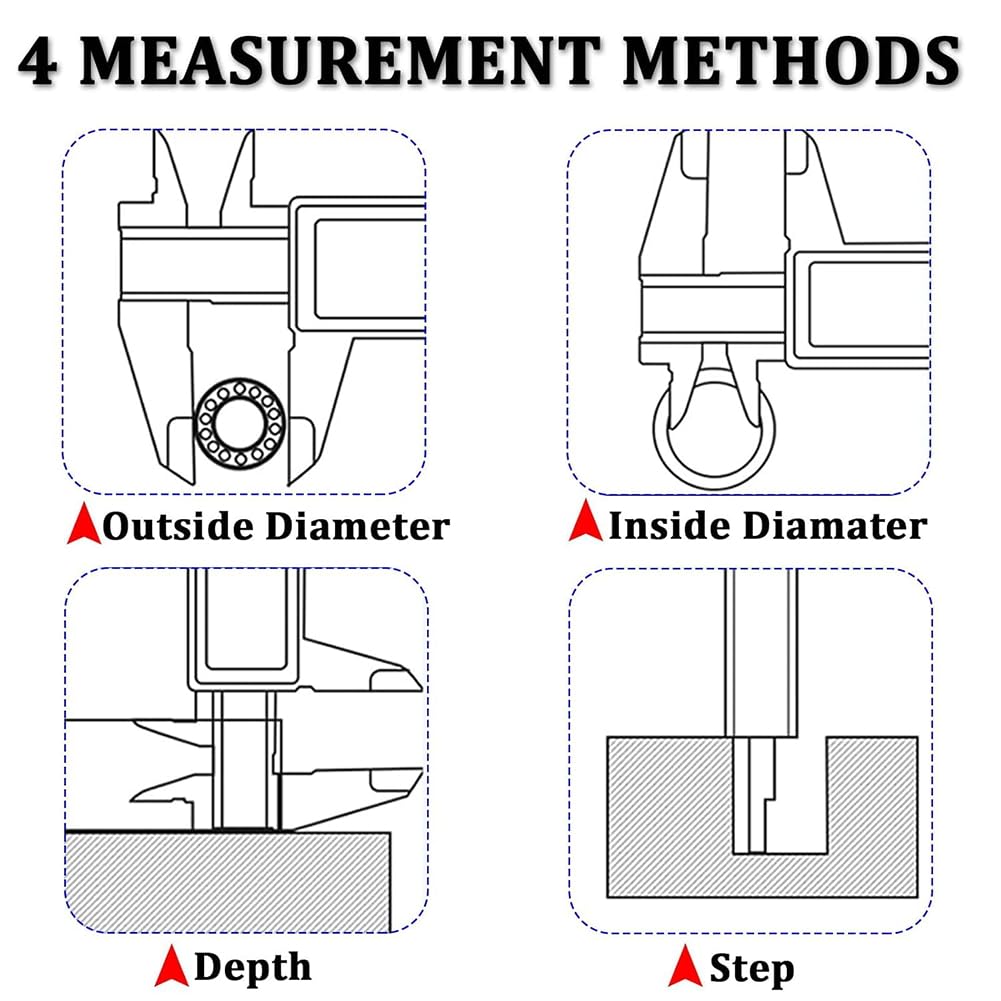 4 MEASUREMENT METHODS

Outside Diameter

Inside Diamater

Depth

Step