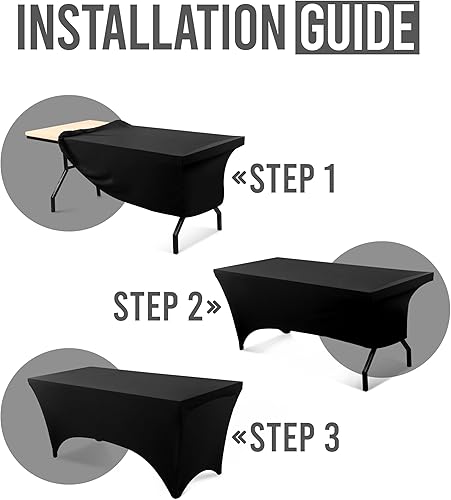 INSTALLATION GUIDE

«STEP 1

STEP 2»

«STEP 3