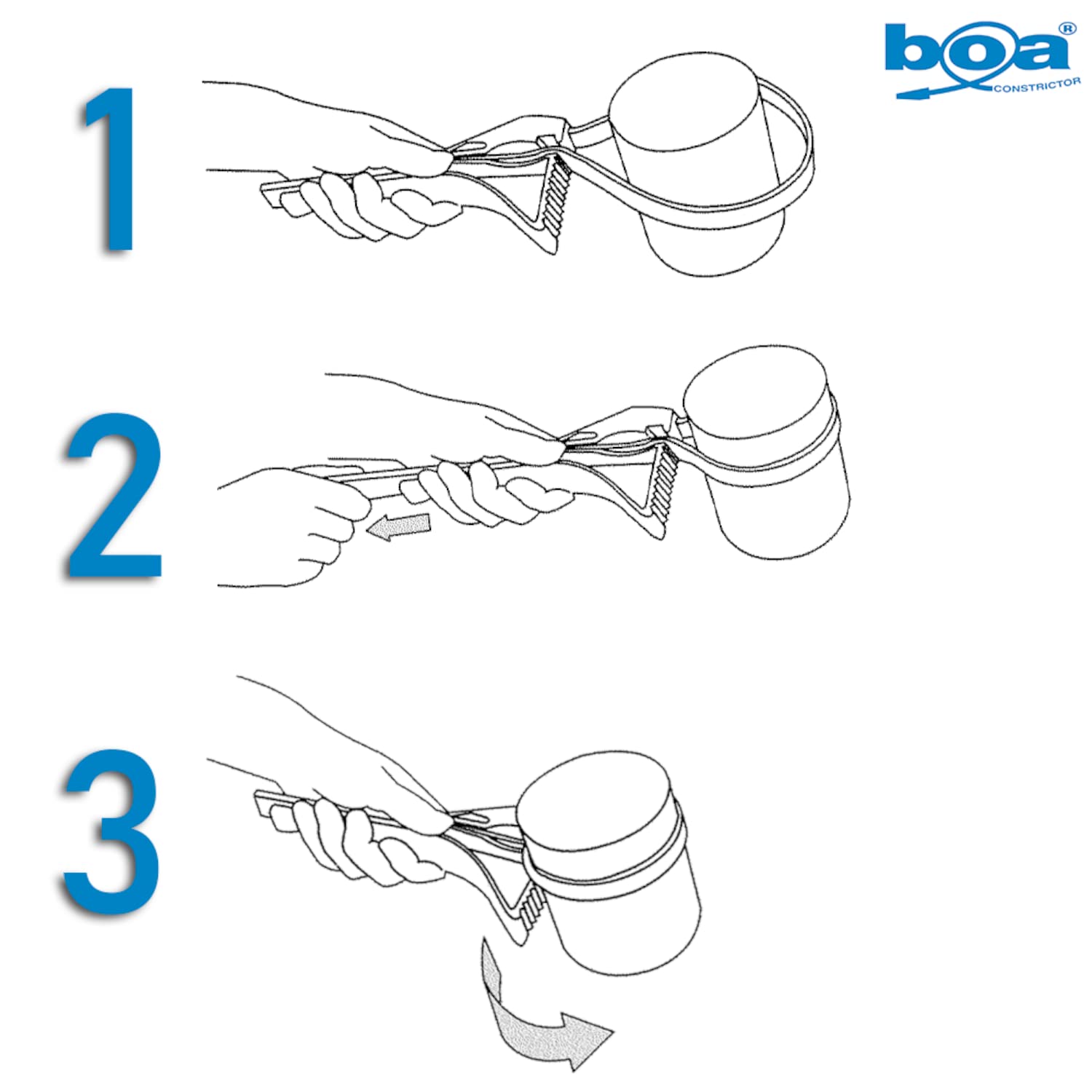 boa®
CONSTRICTOR

1

2

3